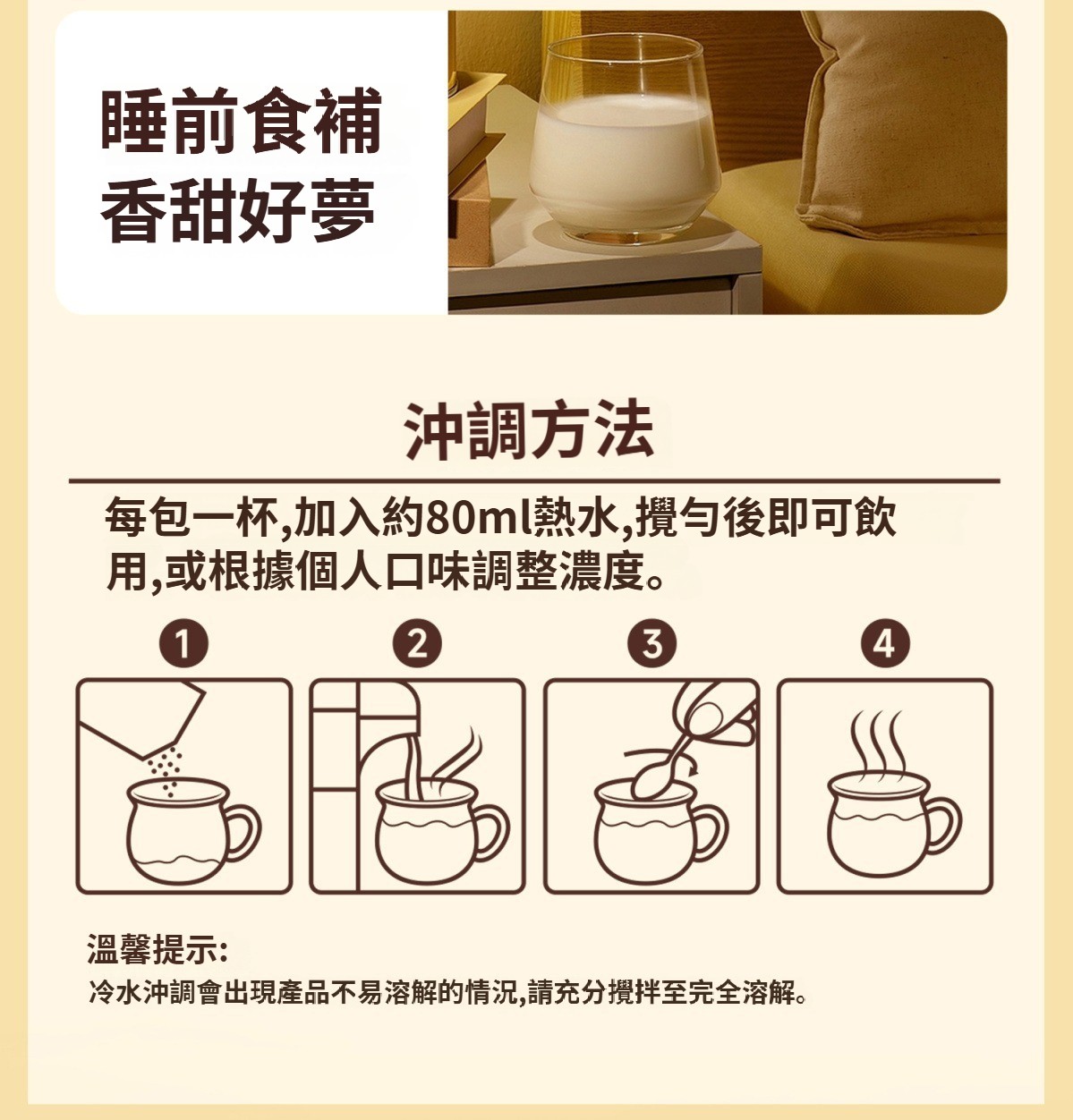 睡前食補
香甜好夢

沖調方法

每包一杯,加入約80ml熱水,攪勻後即可飲用,或根據個人口味調整濃度。

1
2
3
4

溫馨提示:
冷水沖調會出現產品不易溶解的情況,請充分攪拌至完全溶解。