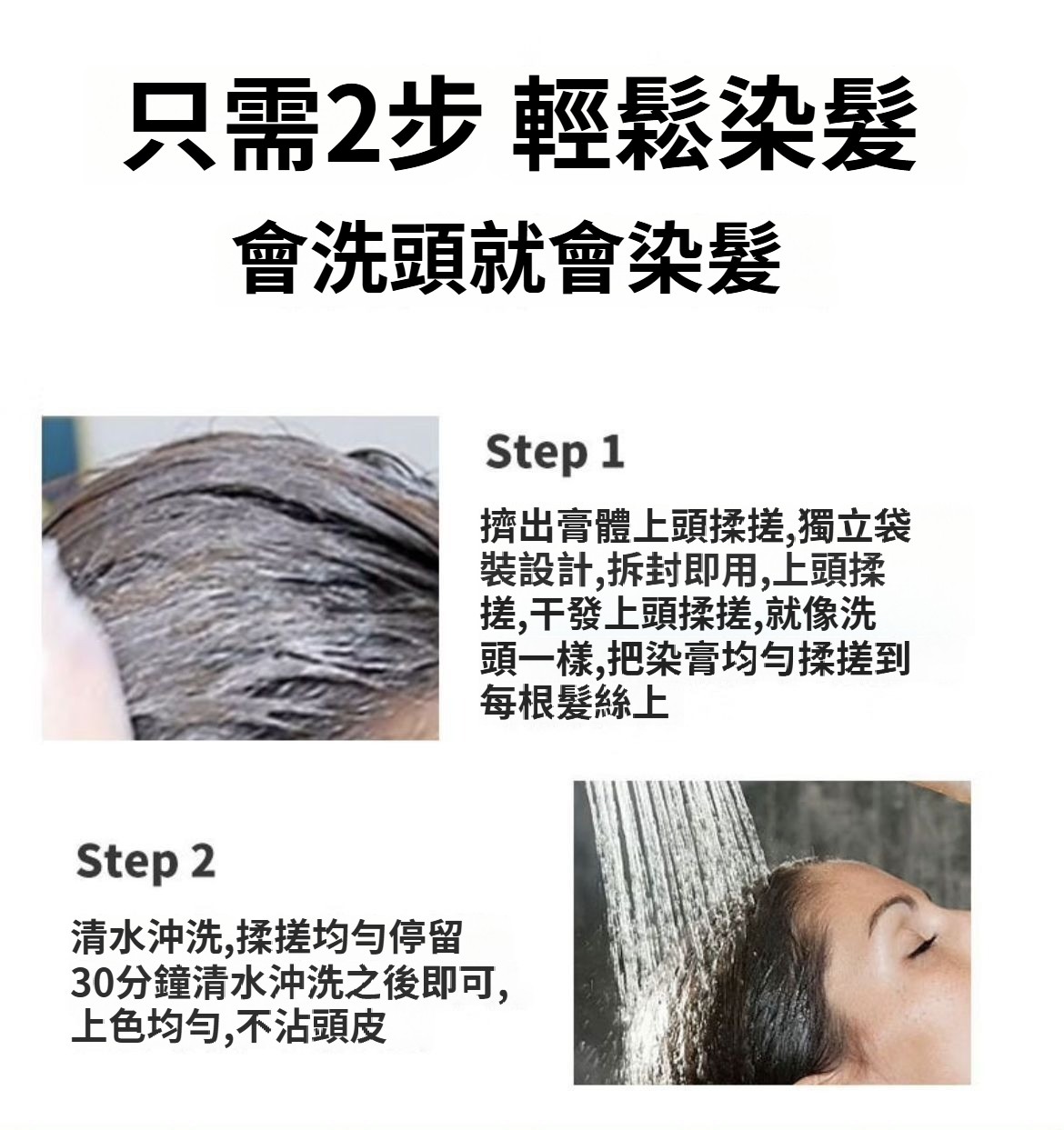 只需2步 輕鬆染髮

會洗頭就會染髮

Step 1

擠出膏體上頭揉搓,獨立袋裝設計,拆封即用,上頭揉搓,干發上頭揉搓,就像洗頭一樣,把染膏均勻揉搓到每根髮絲上

Step 2

清水沖洗,揉搓均勻停留30分鐘清水沖洗之後即可,上色均勻,不沾頭皮