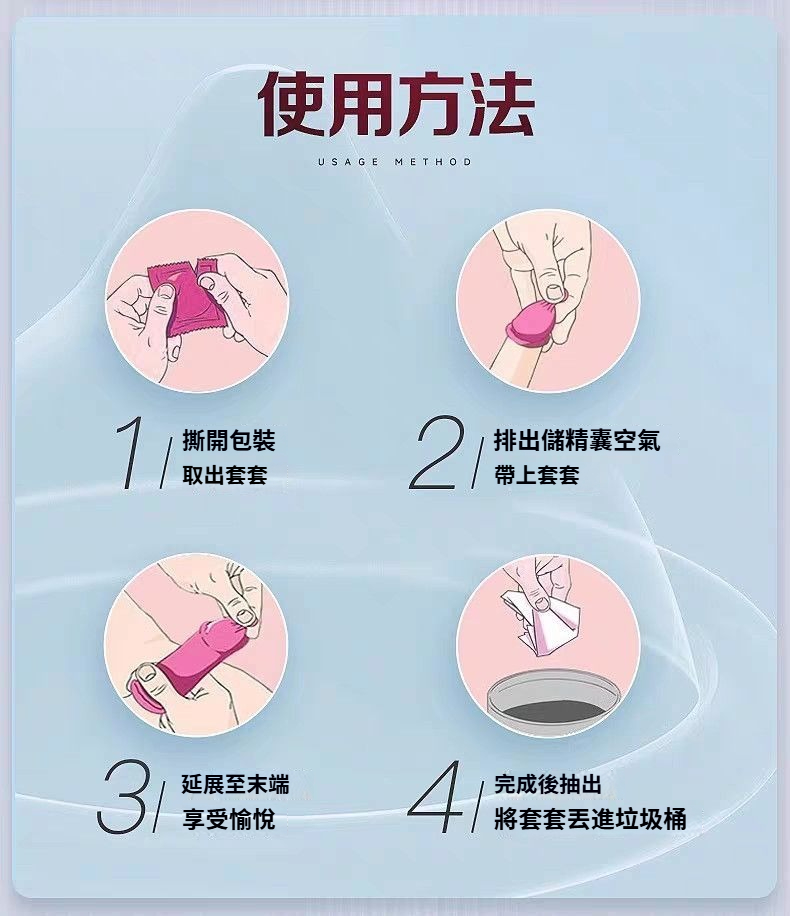 使用方法

USAGE METHOD

1/ 撕開包裝
取出套套

2/ 排出儲精囊空氣
帶上套套

3/ 延展至末端
享受愉悅

4/ 完成後抽出
將套套丟進垃圾桶