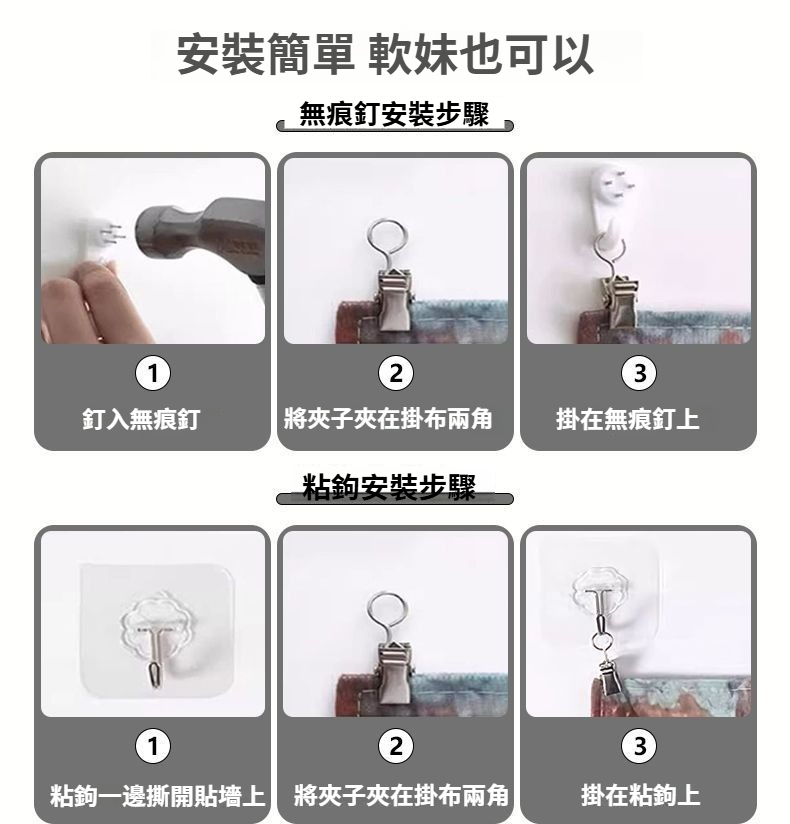 安裝簡單 軟妹也可以

無痕釘安裝步驟

1
釘入無痕釘

2
將夾子夾在掛布兩角

3
掛在無痕釘上

粘鉤安裝步驟

1
粘鉤一邊撕開貼墻上

2
將夾子夾在掛布兩角

3
掛在粘鉤上