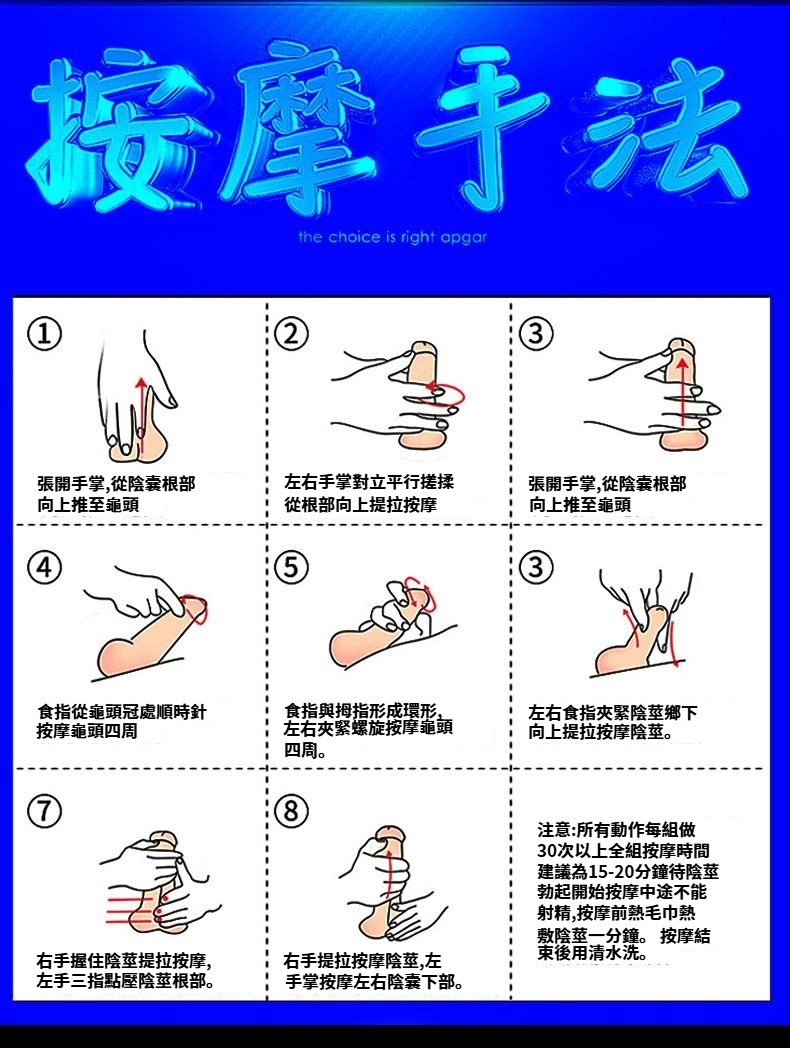 按摩手法

the choice is right apgar

①
張開手掌,從陰囊根部向上推至龜頭

②
左右手掌對立平行搓揉從根部向上提拉按摩

③
張開手掌,從陰囊根部向上推至龜頭

④
食指從龜頭冠處順時針按摩龜頭四周

⑤
食指與拇指形成環形,左右夾緊螺旋按摩龜頭四周。

③
左右食指夾緊陰莖鄉下向上提拉按摩陰莖。

⑦
右手握住陰莖提拉按摩,左手三指點壓陰莖根部。

⑧
右手提拉按摩陰莖,左手掌按摩左右陰囊下部。

注意:所有動作每組做30次以上全組按摩時間建議為15-20分鐘待陰莖勃起開始按摩中途不能射精,按摩前熱毛巾熱敷陰莖一分鐘。 按摩結束後用清水洗。