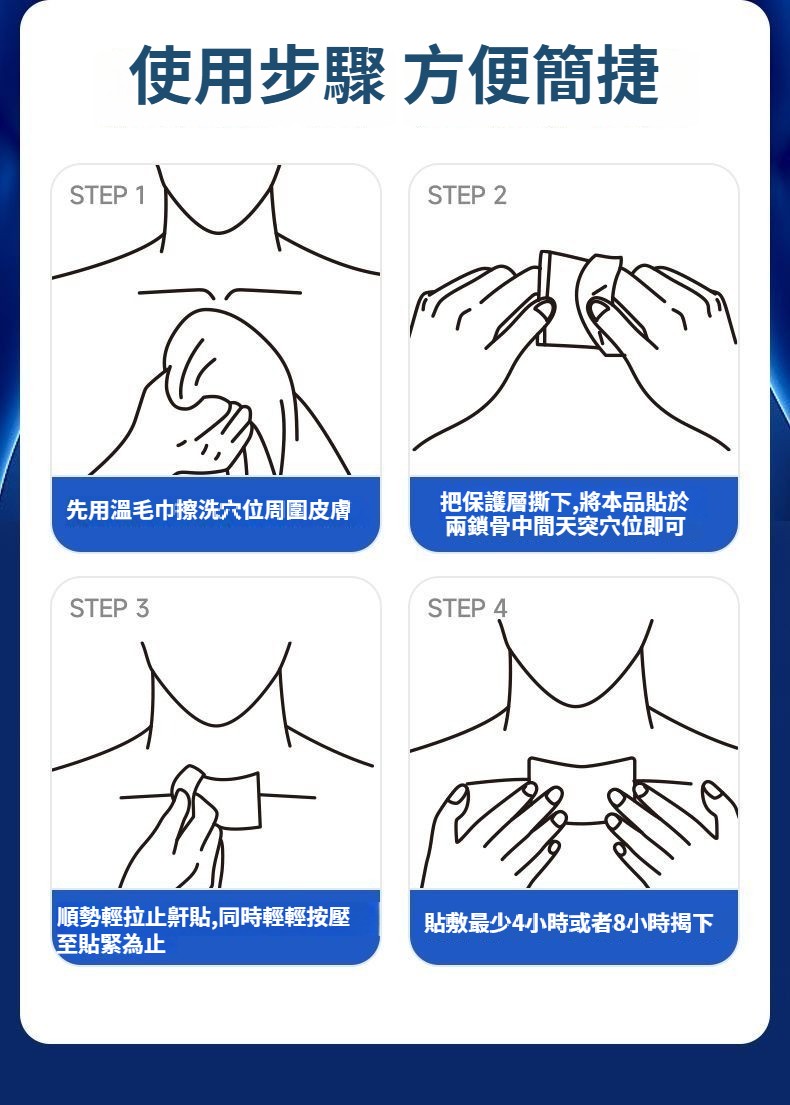 使用步驟 方便簡捷

STEP 1

先用溫毛巾擦洗穴位周圍皮膚

STEP 2

把保護層撕下,將本品貼於兩鎖骨中間天突穴位即可

STEP 3

順勢輕拉止鼾貼,同時輕輕按壓至貼緊為止

STEP 4

貼敷最少4小時或者8小時揭下