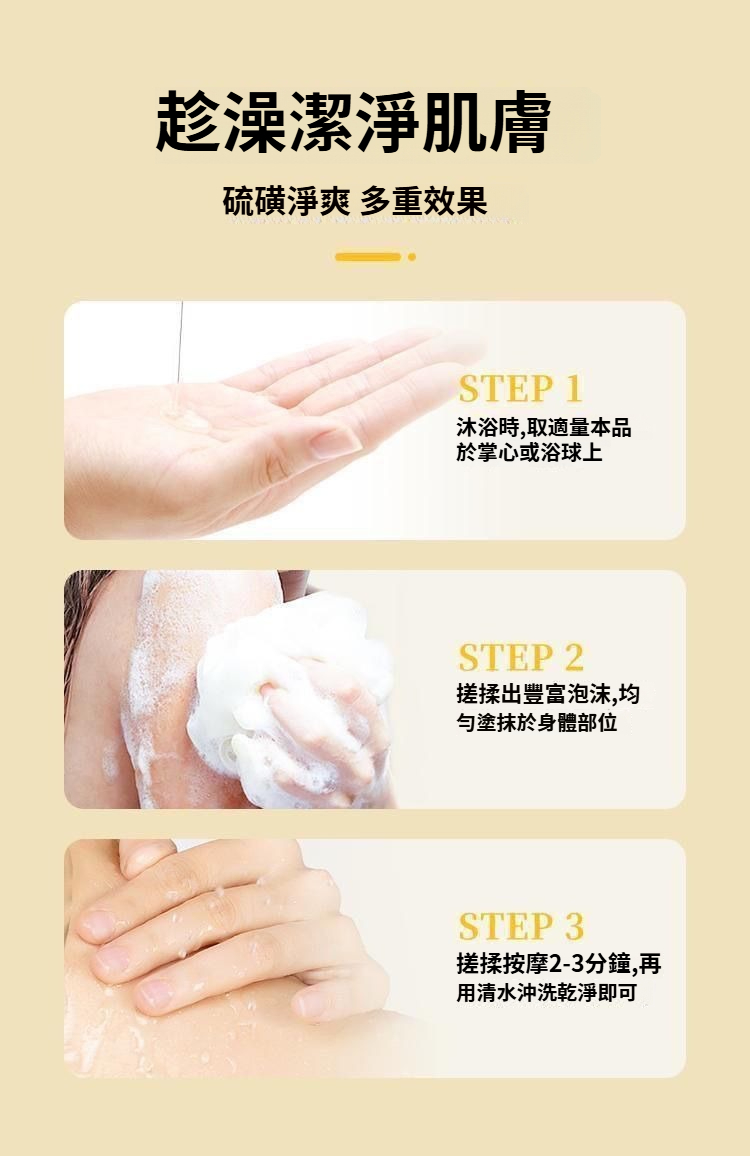 趁澡潔淨肌膚

硫磺淨爽 多重效果

STEP 1
沐浴時,取適量本品於掌心或浴球上

STEP 2
搓揉出豐富泡沫,均勻塗抹於身體部位

STEP 3
搓揉按摩2-3分鐘,再用清水沖洗乾淨即可