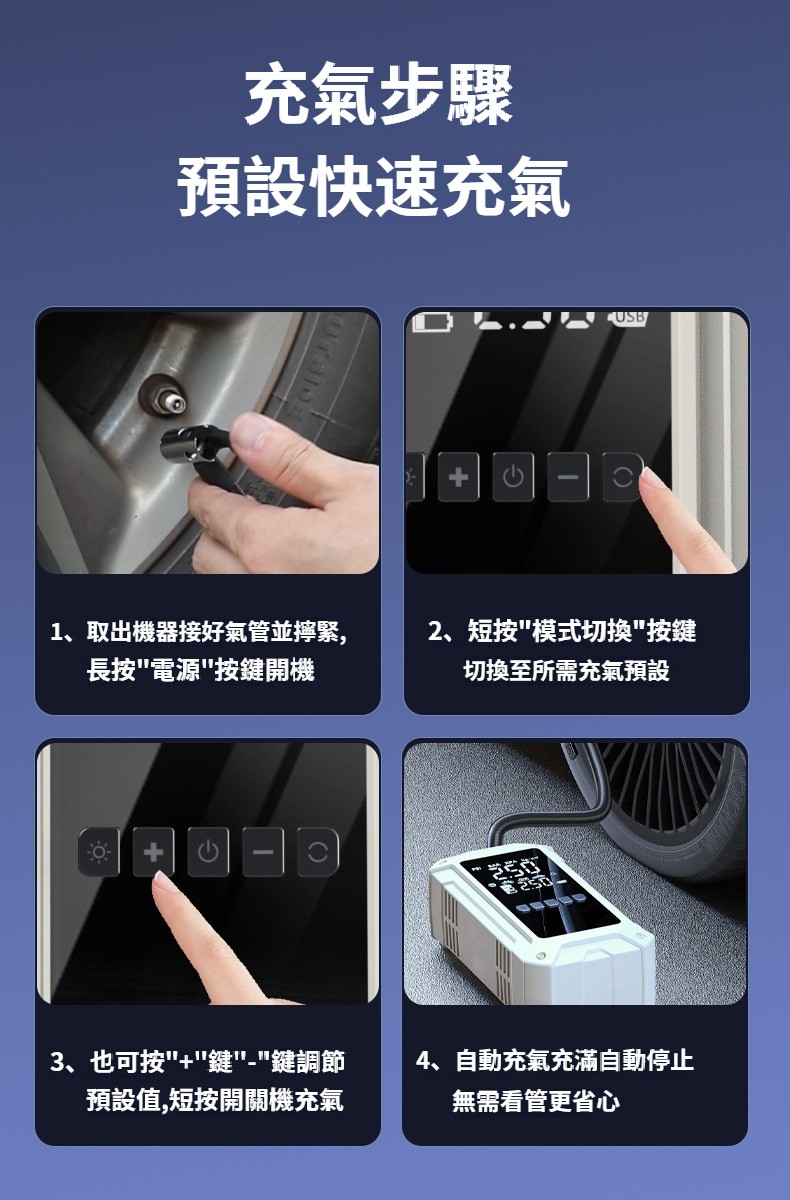 充氣步驟
預設快速充氣

USB

1、取出機器接好氣管並擰緊,
長按"電源"按鍵開機

2、短按"模式切換"按鍵
切換至所需充氣預設

3、也可按"+"鍵"-"鍵調節
預設值,短按開關機充氣

4、自動充氣充滿自動停止
無需看管更省心