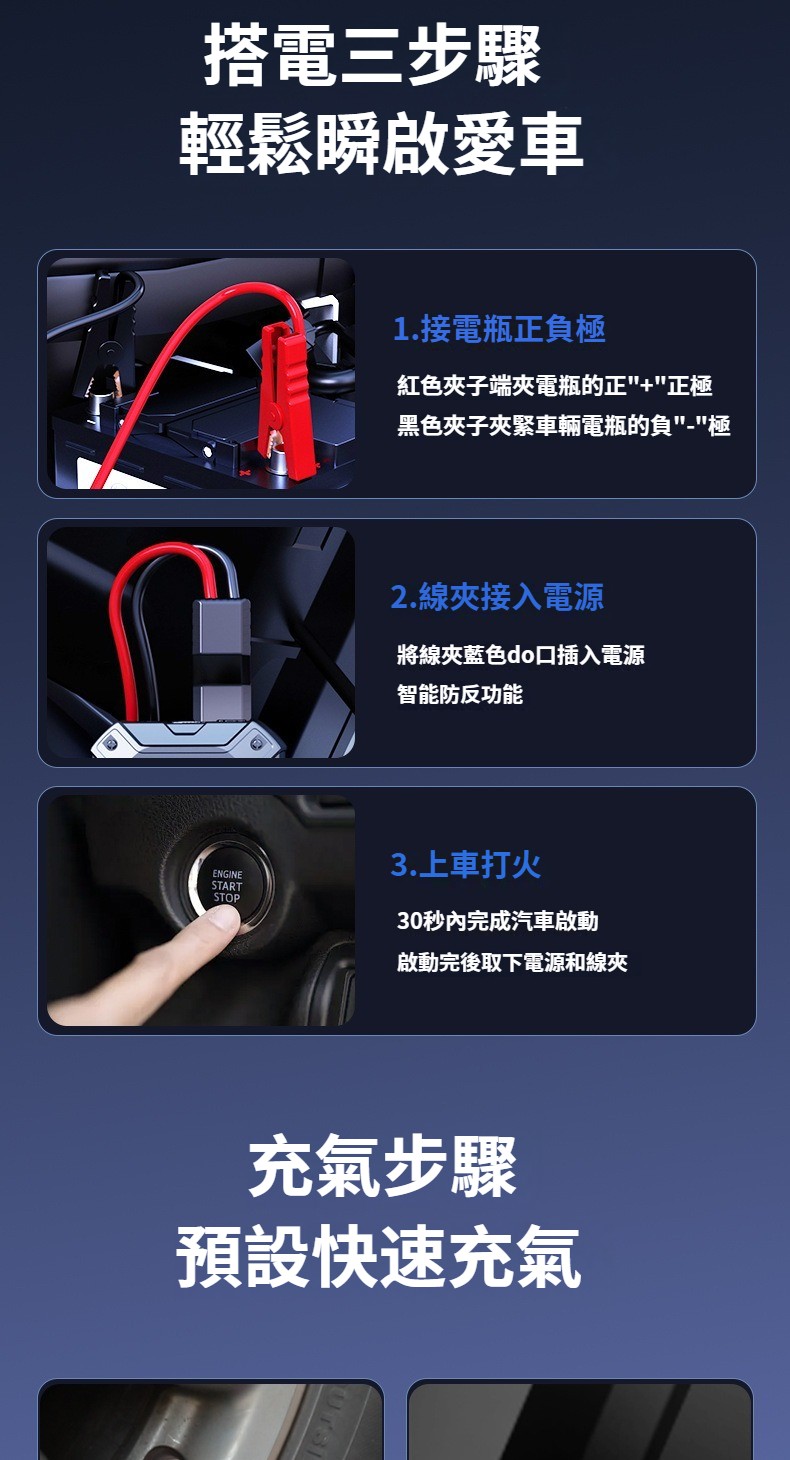 搭電三步驟
輕鬆瞬啟愛車

1.接電瓶正負極

紅色夾子端夾電瓶的正"+"正極
黑色夾子夾緊車輛電瓶的負"-"極

2.線夾接入電源

將線夾藍色do口插入電源
智能防反功能

ENGINE
START
STOP

3.上車打火

30秒內完成汽車啟動
啟動完後取下電源和線夾

充氣步驟
預設快速充氣