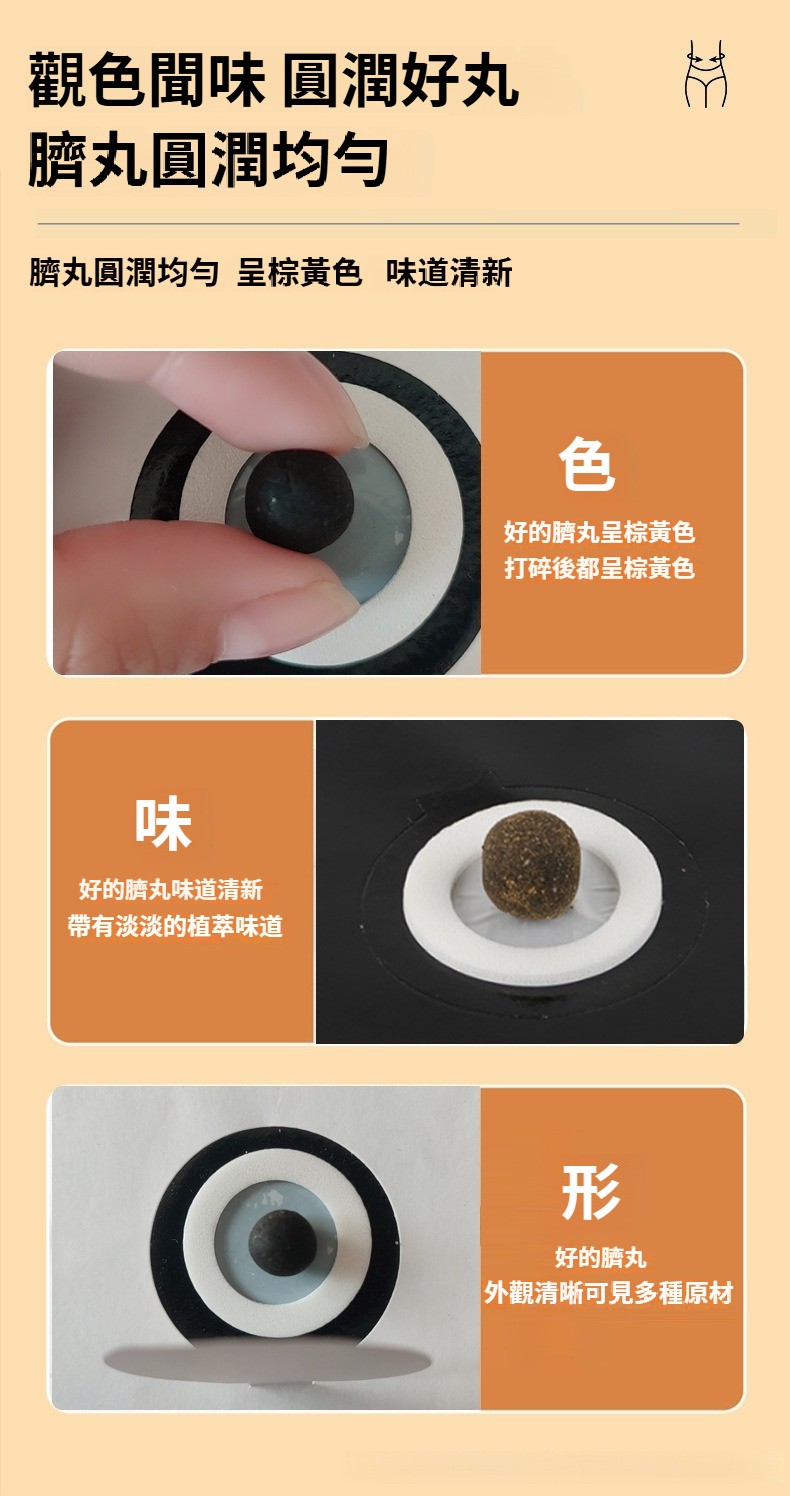 觀色聞味 圓潤好丸
臍丸圓潤均勻

臍丸圓潤均勻 呈棕黃色 味道清新

色

好的臍丸呈棕黃色
打碎後都呈棕黃色

味

好的臍丸味道清新
帶有淡淡的植萃味道

形

好的臍丸
外觀清晰可見多種原材