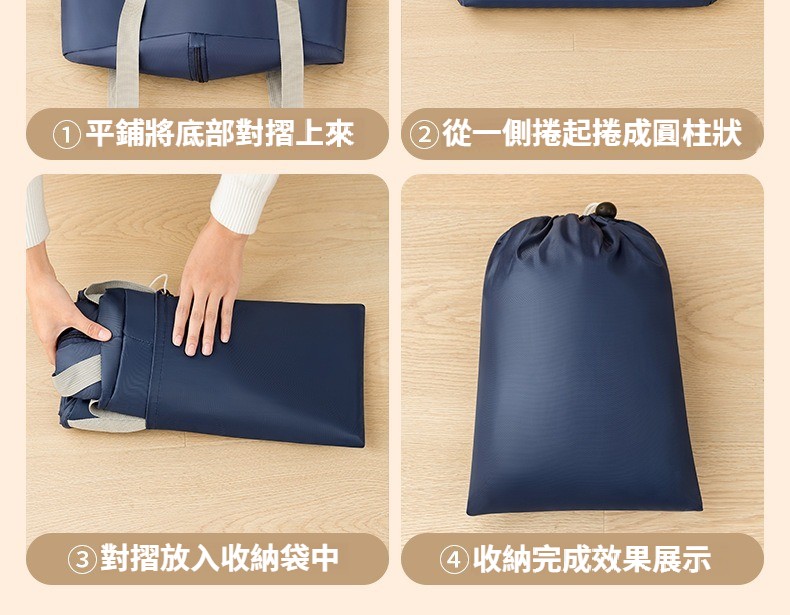 ①平鋪將底部對摺上來

②從一側捲起捲成圓柱狀

③對摺放入收納袋中

④收納完成效果展示