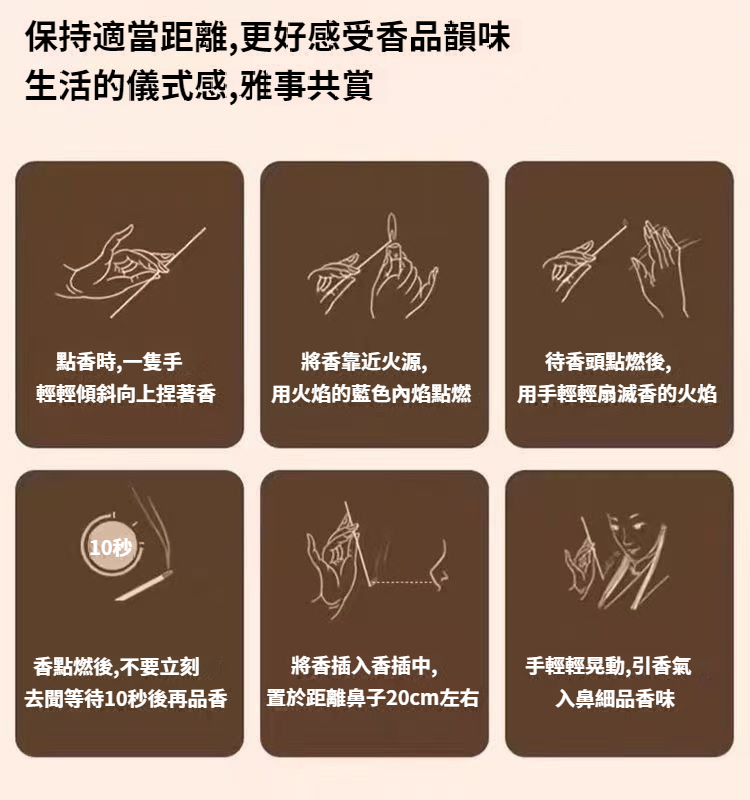 保持適當距離,更好感受香品韻味
生活的儀式感,雅事共賞

點香時,一隻手
輕輕傾斜向上捏著香

將香靠近火源,
用火焰的藍色內焰點燃

待香頭點燃後,
用手輕輕扇滅香的火焰

10秒

香點燃後,不要立刻
去聞等待10秒後再品香

將香插入香插中,
置於距離鼻子20cm左右

手輕輕晃動,引香氣
入鼻細品香味