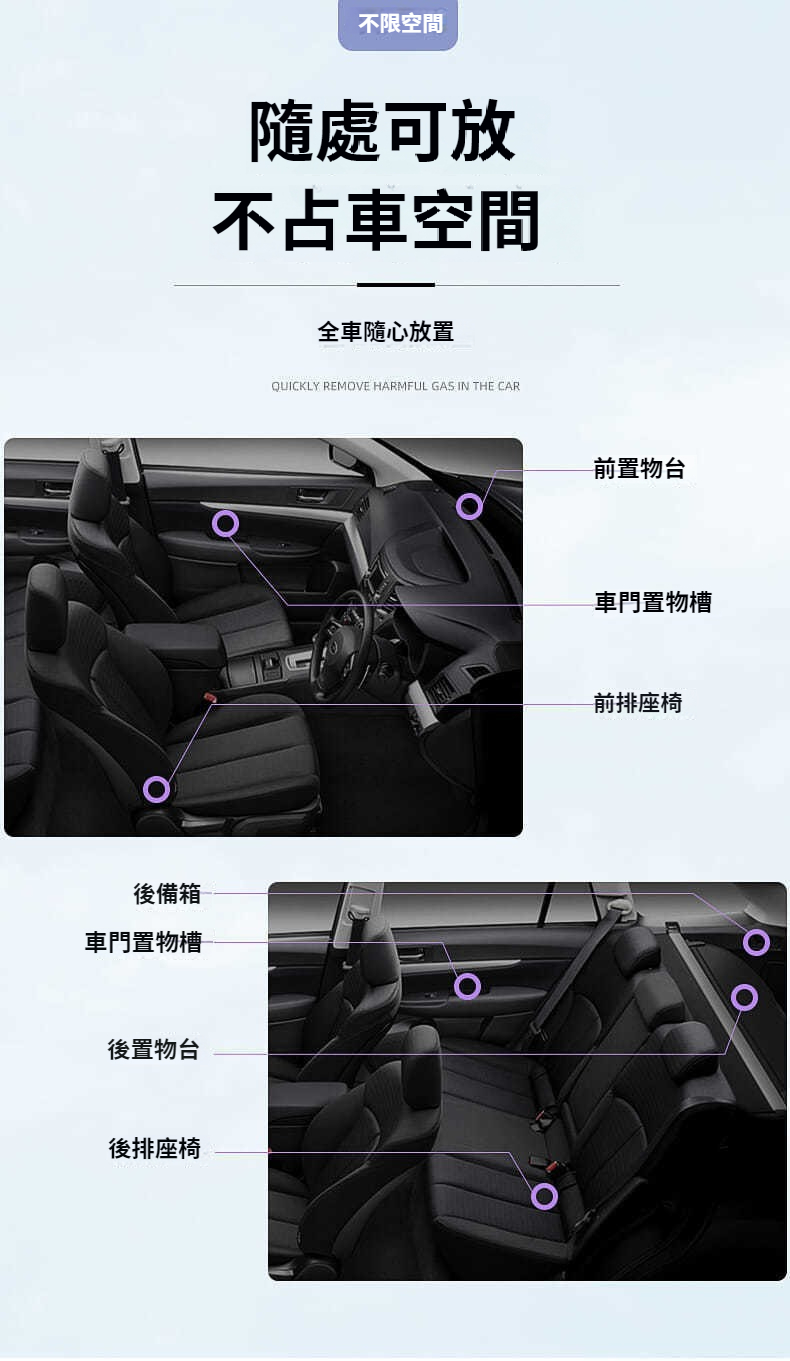 不限空間

隨處可放
不占車空間

全車隨心放置

QUICKLY REMOVE HARMFUL GAS IN THE CAR

前置物台

車門置物槽

前排座椅

後備箱

車門置物槽

後置物台

後排座椅