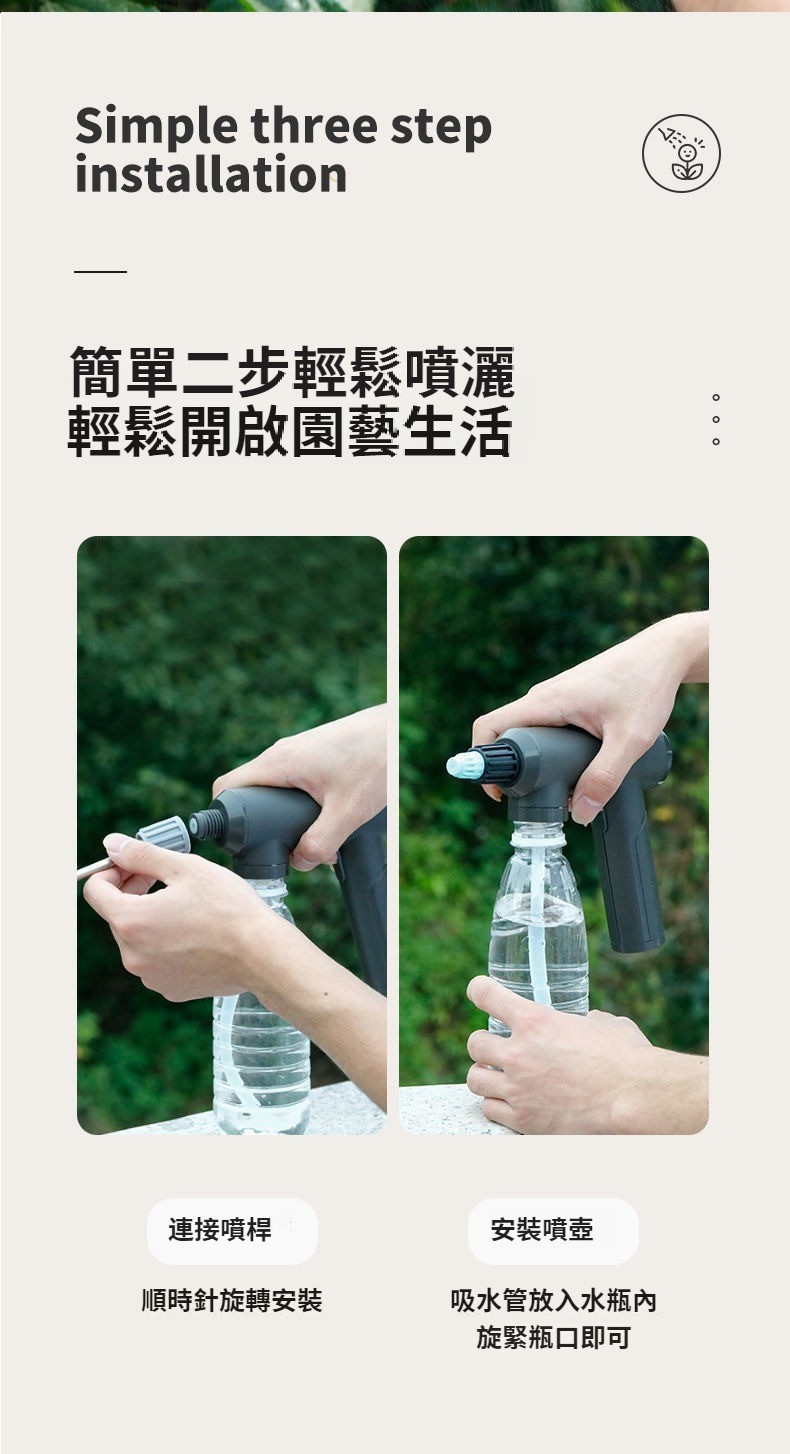 Simple three step installation

簡單二步輕鬆噴灑
輕鬆開啟園藝生活

連接噴桿

順時針旋轉安裝

安裝噴壺

吸水管放入水瓶內
旋緊瓶口即可