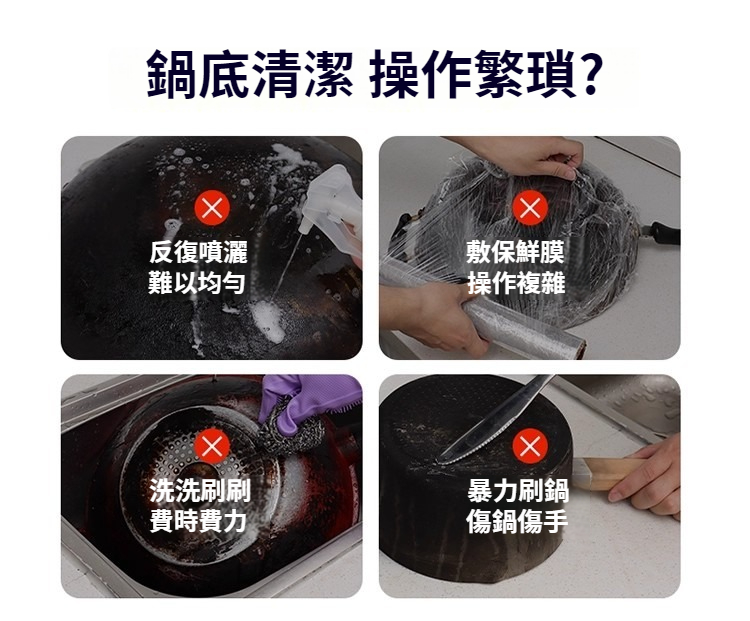 鍋底清潔 操作繁瑣?

反復噴灑
難以均勻

敷保鮮膜
操作複雜

洗洗刷刷
費時費力

暴力刷鍋
傷鍋傷手