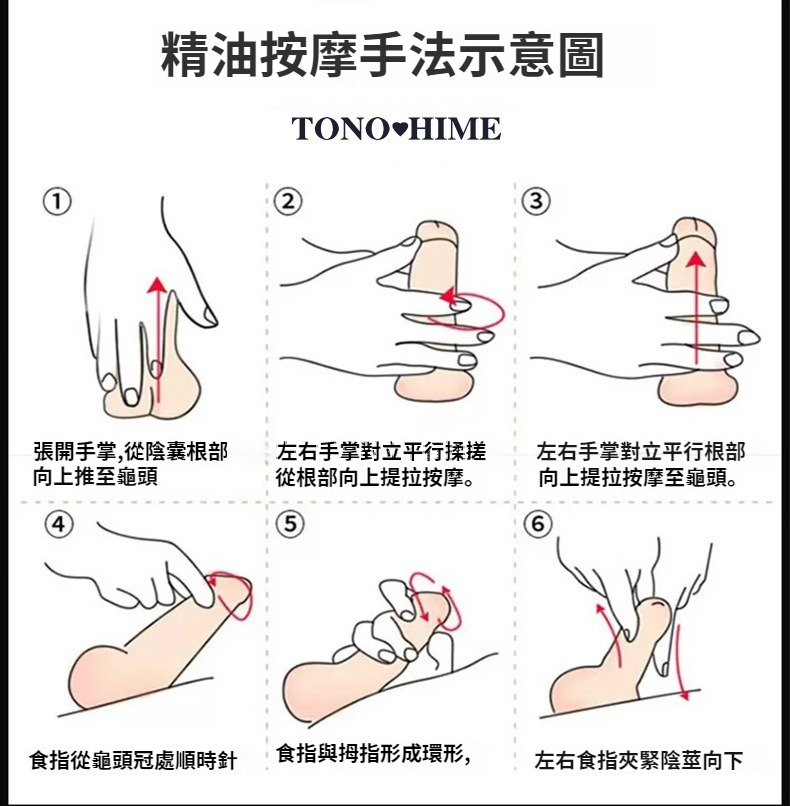 精油按摩手法示意圖

TONO♥HIME

①

張開手掌,從陰囊根部向上推至龜頭

②

左右手掌對立平行揉搓從根部向上提拉按摩。

③

左右手掌對立平行根部向上提拉按摩至龜頭。

④

食指從龜頭冠處順時針

⑤

食指與拇指形成環形,

⑥

左右食指夾緊陰莖向下