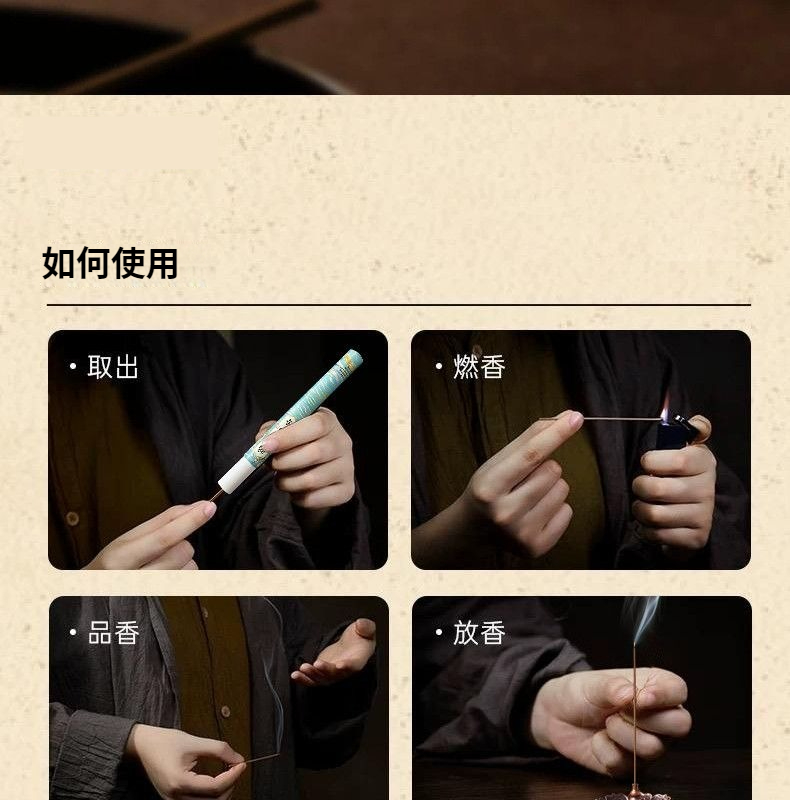 如何使用

• 取出

• 燃香

• 品香

• 放香