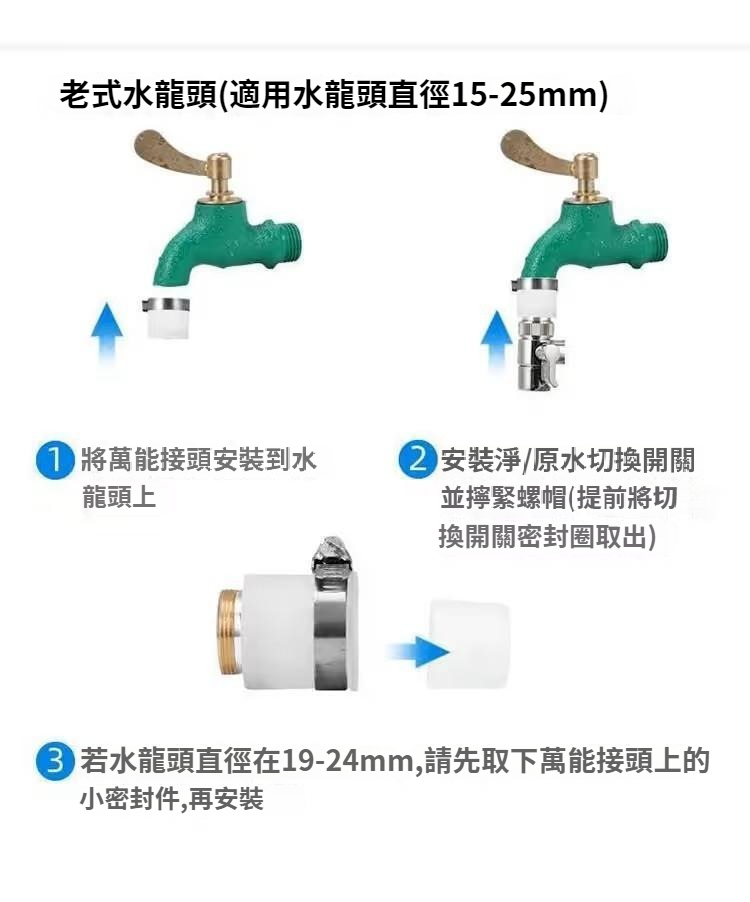 老式水龍頭(適用水龍頭直徑15-25mm)

1 將萬能接頭安裝到水龍頭上

2 安裝淨/原水切換開關並擰緊螺帽(提前將切換開關密封圈取出)

3 若水龍頭直徑在19-24mm,請先取下萬能接頭上的小密封件,再安裝