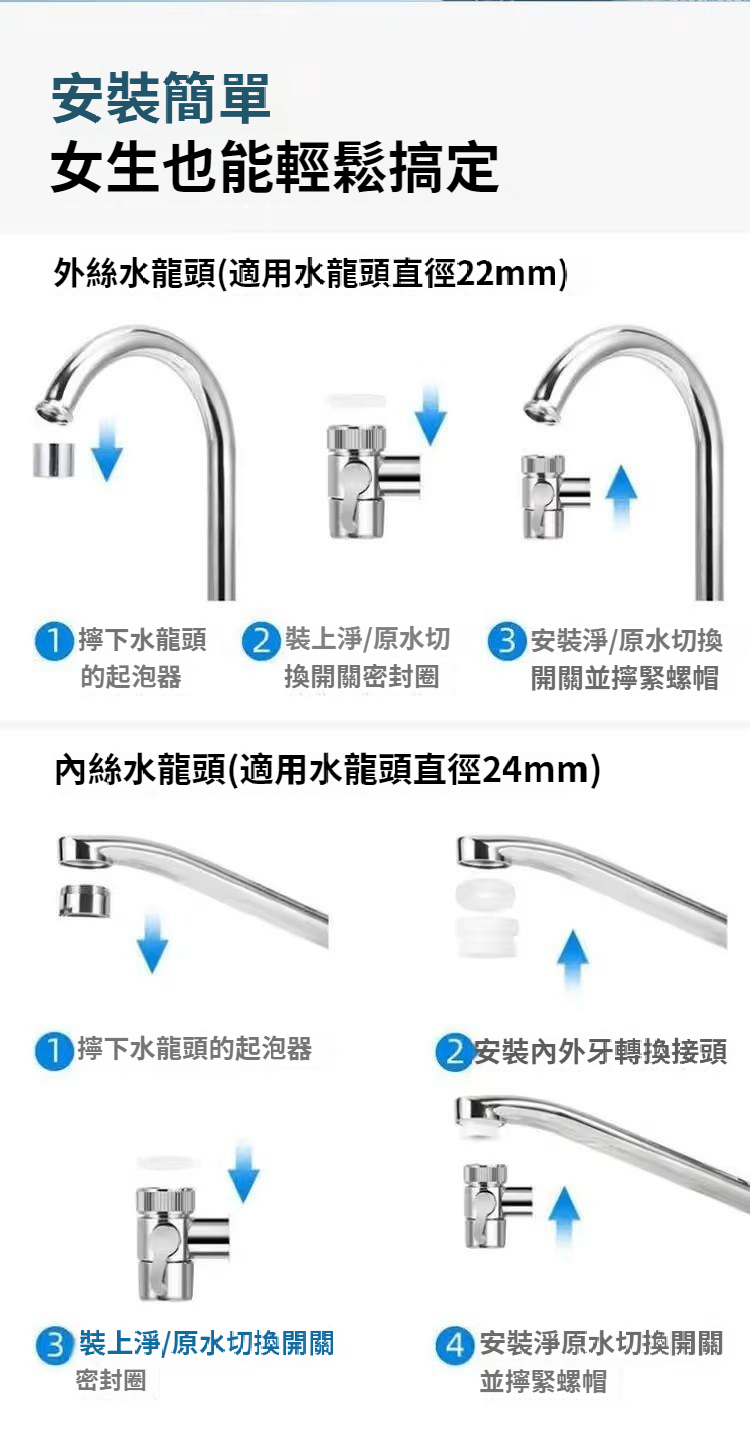 安裝簡單
女生也能輕鬆搞定

外絲水龍頭(適用水龍頭直徑22mm)

1 擰下水龍頭的起泡器

2 裝上淨/原水切換開關密封圈

3 安裝淨/原水切換開關並擰緊螺帽

內絲水龍頭(適用水龍頭直徑24mm)

1 擰下水龍頭的起泡器

2 安裝內外牙轉換接頭

3 裝上淨/原水切換開關密封圈

4 安裝淨原水切換開關並擰緊螺帽