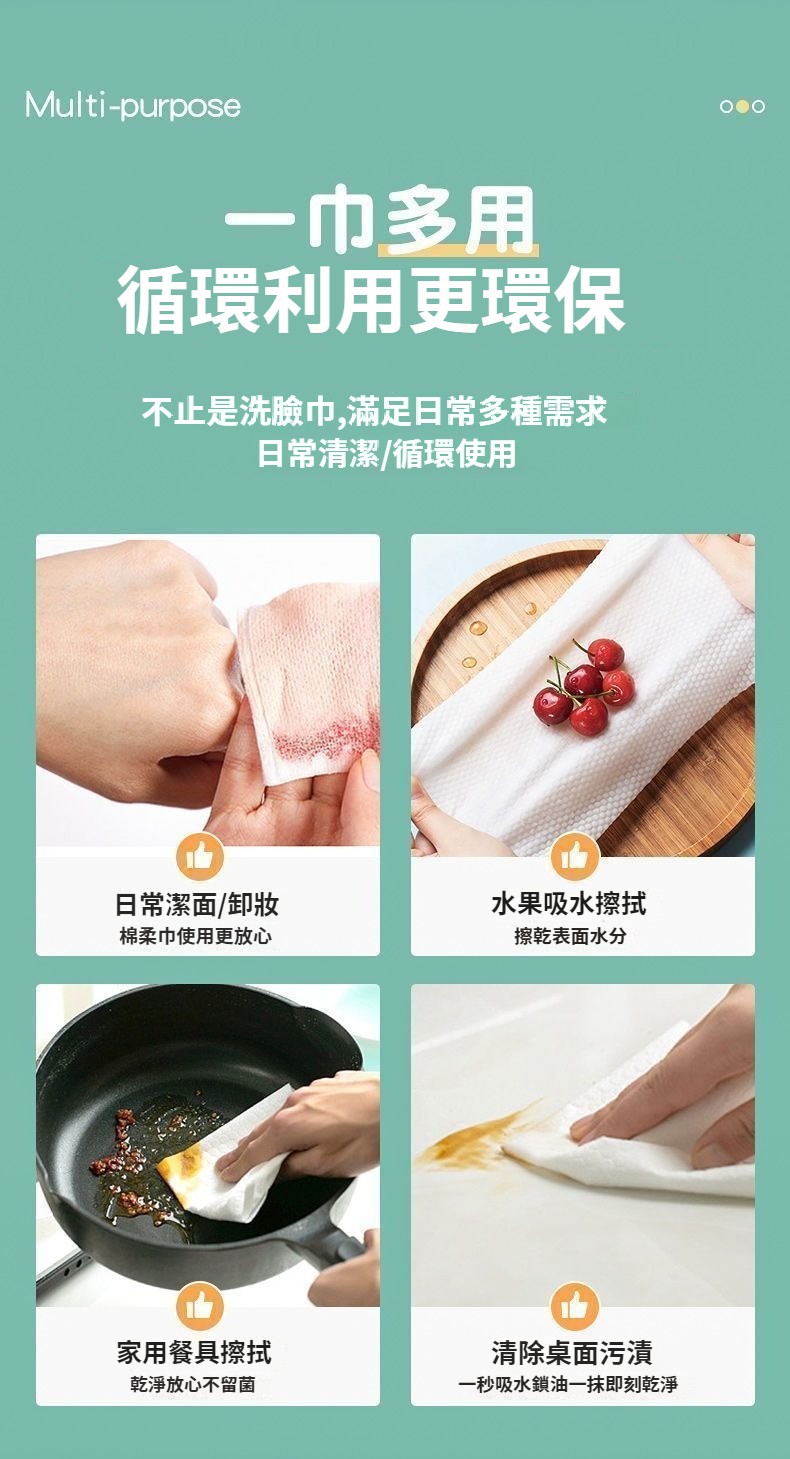 Multi-purpose

一巾多用
循環利用更環保

不止是洗臉巾,滿足日常多種需求
日常清潔/循環使用

日常潔面/卸妝
棉柔巾使用更放心

水果吸水擦拭
擦乾表面水分

家用餐具擦拭
乾淨放心不留菌

清除桌面污漬
一秒吸水鎖油一抹即刻乾淨