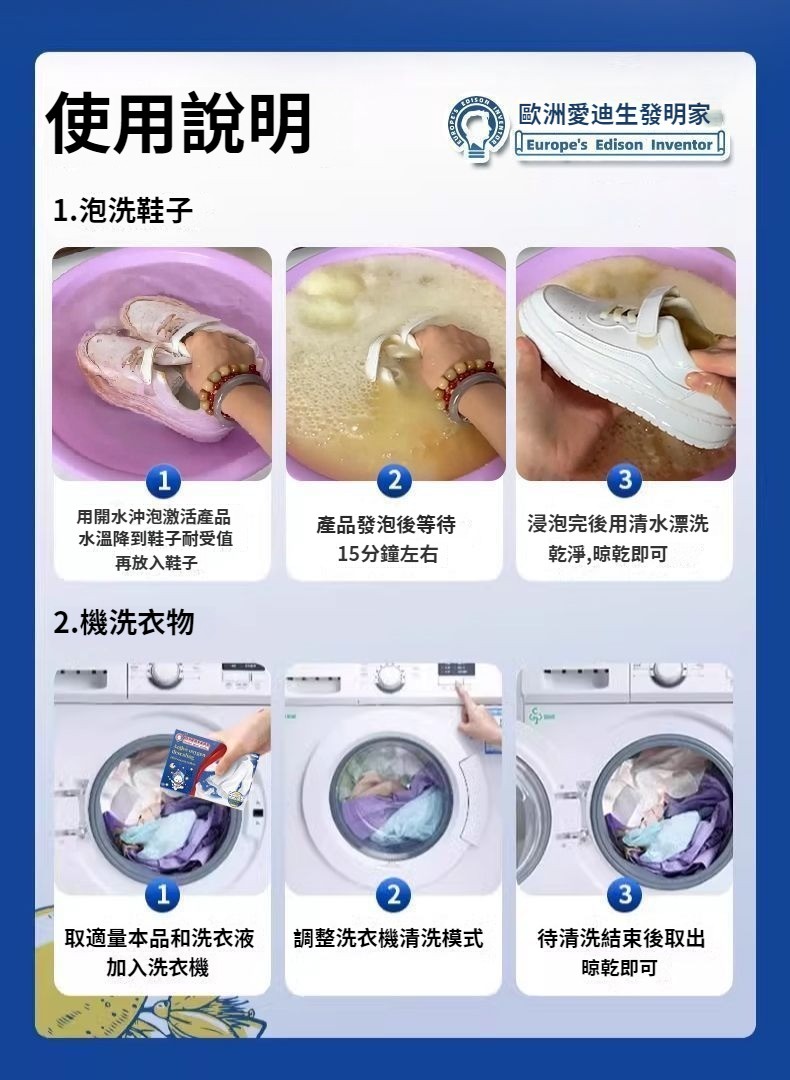 使用說明

EUROPE'S EDISON INVENTOR

歐洲愛迪生發明家
Europe's Edison Inventor

1.泡洗鞋子

1
用開水沖泡激活產品
水溫降到鞋子耐受值
再放入鞋子

2
產品發泡後等待
15分鐘左右

3
浸泡完後用清水漂洗
乾淨,晾乾即可

2.機洗衣物

1
取適量本品和洗衣液
加入洗衣機

2
調整洗衣機清洗模式

3
待清洗結束後取出
晾乾即可