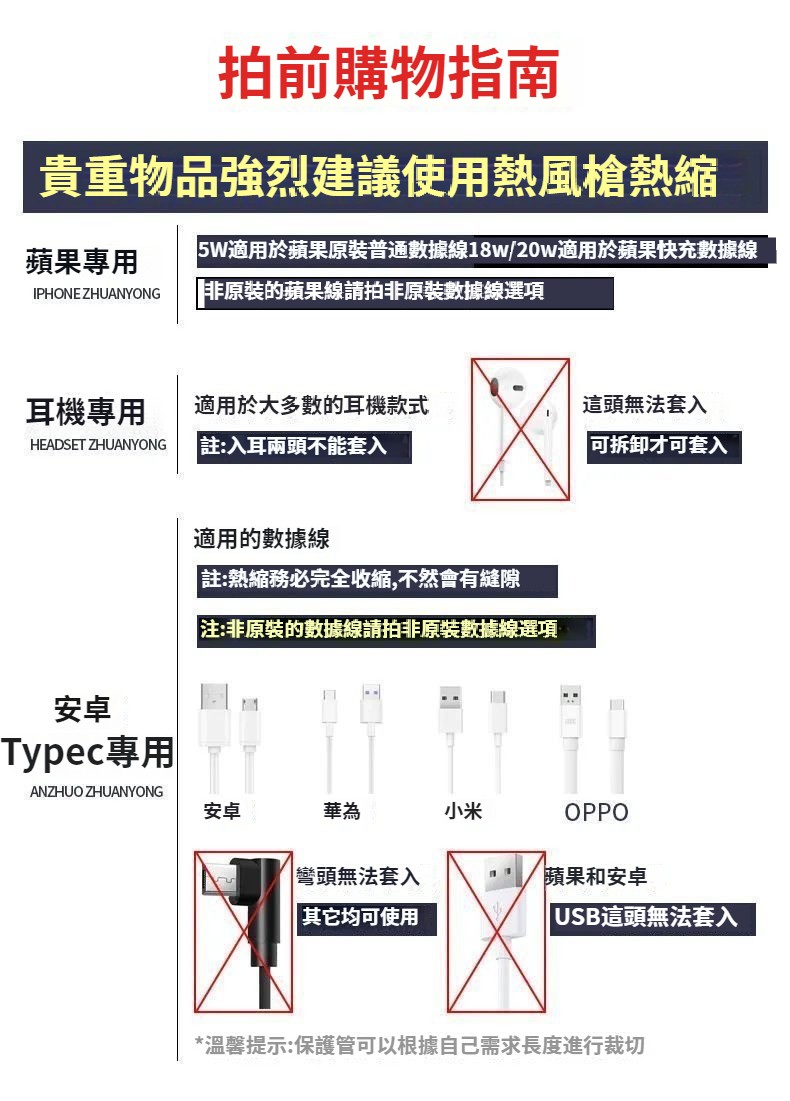 拍前購物指南

貴重物品強烈建議使用熱風槍熱縮

蘋果專用
IPHONE ZHUANYONG

5W適用於蘋果原裝普通數據線18w/20w適用於蘋果快充數據線

非原裝的蘋果線請拍非原裝數據線選項

耳機專用
HEADSET ZHUANYONG

適用於大多數的耳機款式

註:入耳兩頭不能套入

這頭無法套入

可拆卸才可套入

適用的數據線

註:熱縮務必完全收縮,不然會有縫隙

注:非原裝的數據線請拍非原裝數據線選項

安卓
Typec專用
ANZHUO ZHUANYONG

安卓

華為

小米

OPPO

彎頭無法套入

其它均可使用

蘋果和安卓

USB這頭無法套入

*溫馨提示:保護管可以根據自己需求長度進行裁切