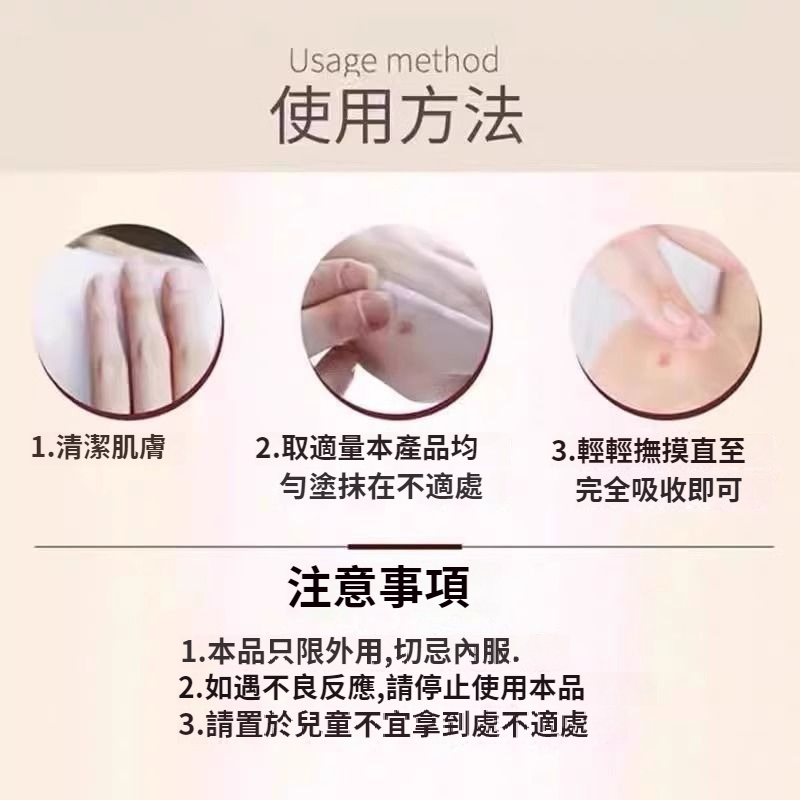 Usage method
使用方法

1.清潔肌膚

2.取適量本產品均勻塗抹在不適處

3.輕輕撫摸直至完全吸收即可

注意事項

1.本品只限外用,切忌內服.
2.如遇不良反應,請停止使用本品
3.請置於兒童不宜拿到處不適處