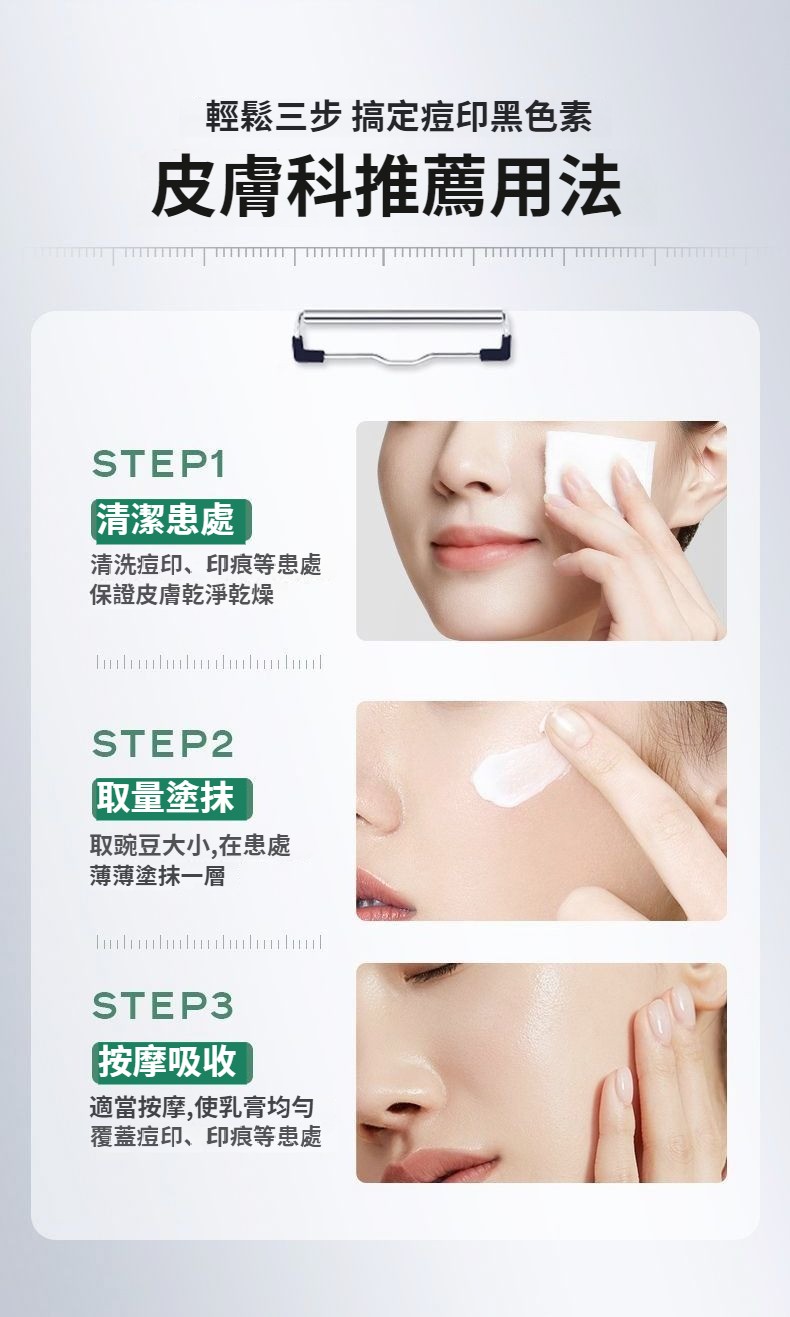 輕鬆三步 搞定痘印黑色素

皮膚科推薦用法

STEP1

清潔患處

清洗痘印、印痕等患處
保證皮膚乾淨乾燥

STEP2

取量塗抹

取豌豆大小,在患處
薄薄塗抹一層

STEP3

按摩吸收

適當按摩,使乳膏均勻
覆蓋痘印、印痕等患處