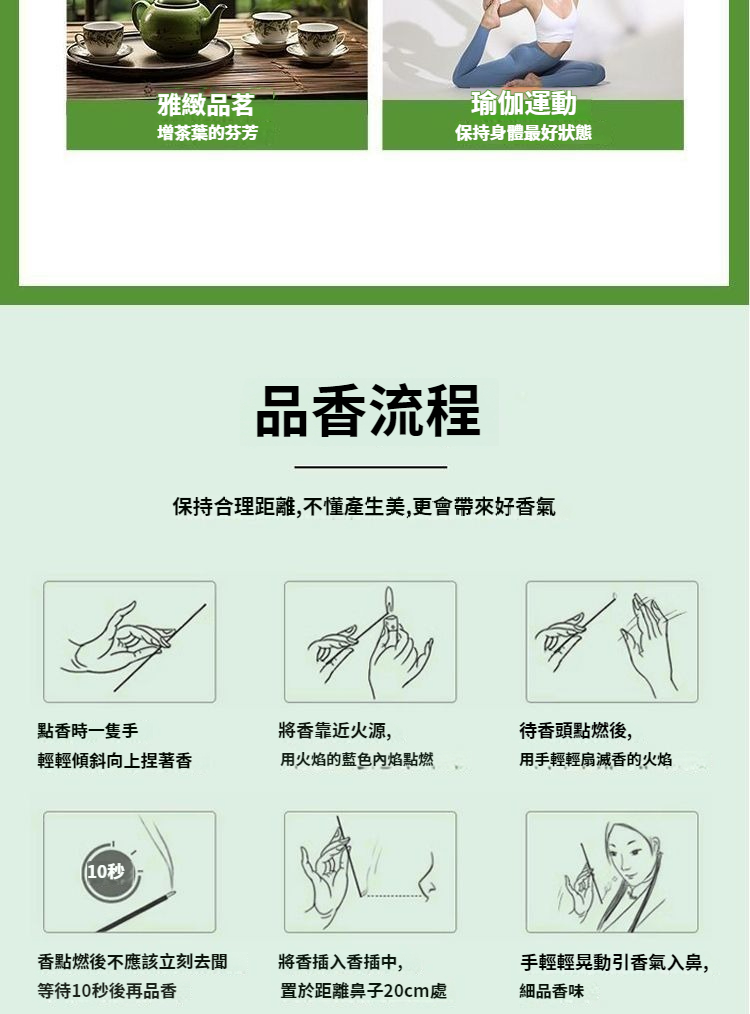 雅緻品茗
增茶葉的芬芳

瑜伽運動
保持身體最好狀態

品香流程

保持合理距離,不懂產生美,更會帶來好香氣

點香時一隻手
輕輕傾斜向上捏著香

將香靠近火源,
用火焰的藍色內焰點燃

待香頭點燃後,
用手輕輕扇滅香的火焰

10秒

香點燃後不應該立刻去聞
等待10秒後再品香

將香插入香插中,
置於距離鼻子20cm處

手輕輕晃動引香氣入鼻,
細品香味