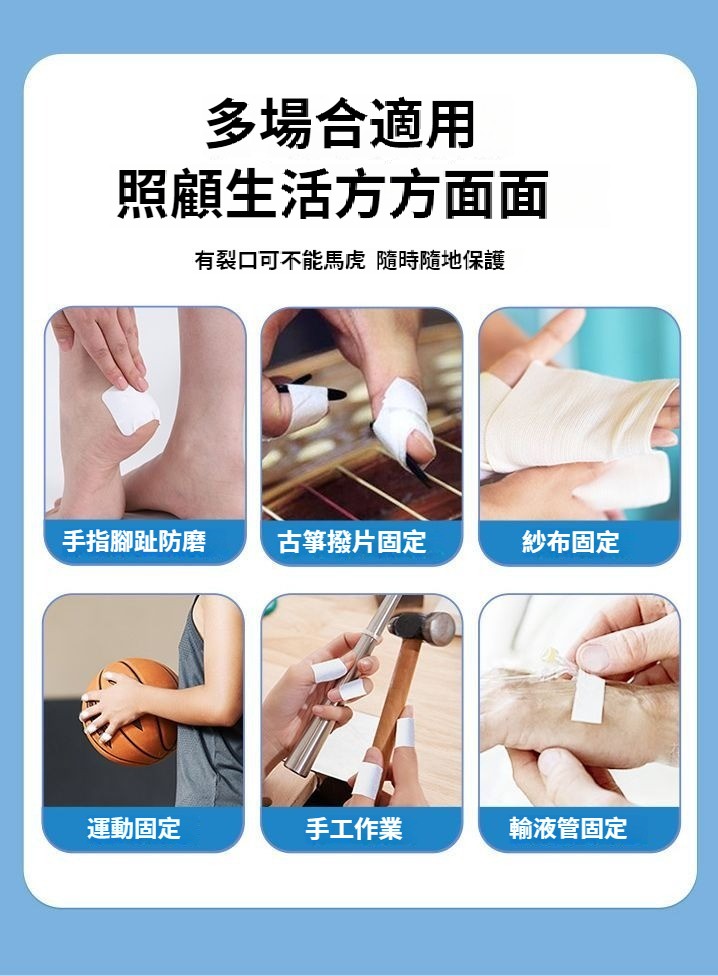 多場合適用
照顧生活方方面面

有裂口可不能馬虎 隨時隨地保護

手指腳趾防磨

古箏撥片固定

紗布固定

運動固定

手工作業

輸液管固定