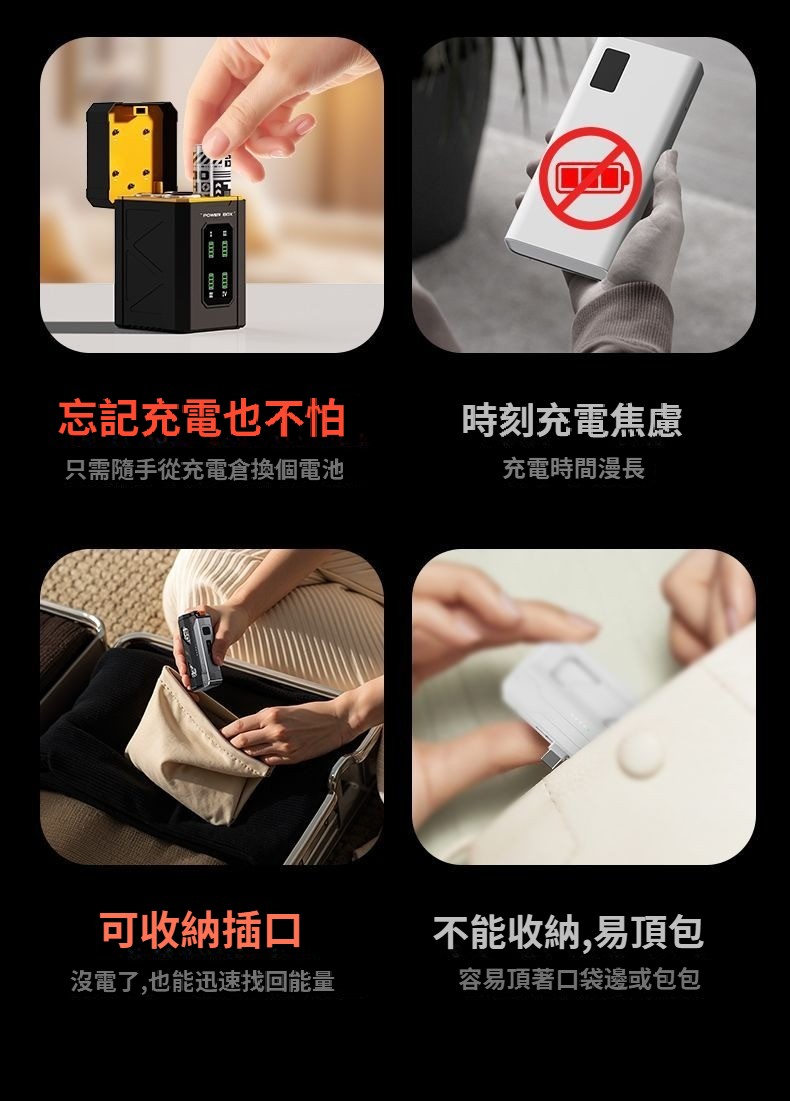 POWER BOX

忘記充電也不怕
只需隨手從充電倉換個電池

時刻充電焦慮
充電時間漫長

可收納插口
沒電了,也能迅速找回能量

不能收納,易頂包
容易頂著口袋邊或包包