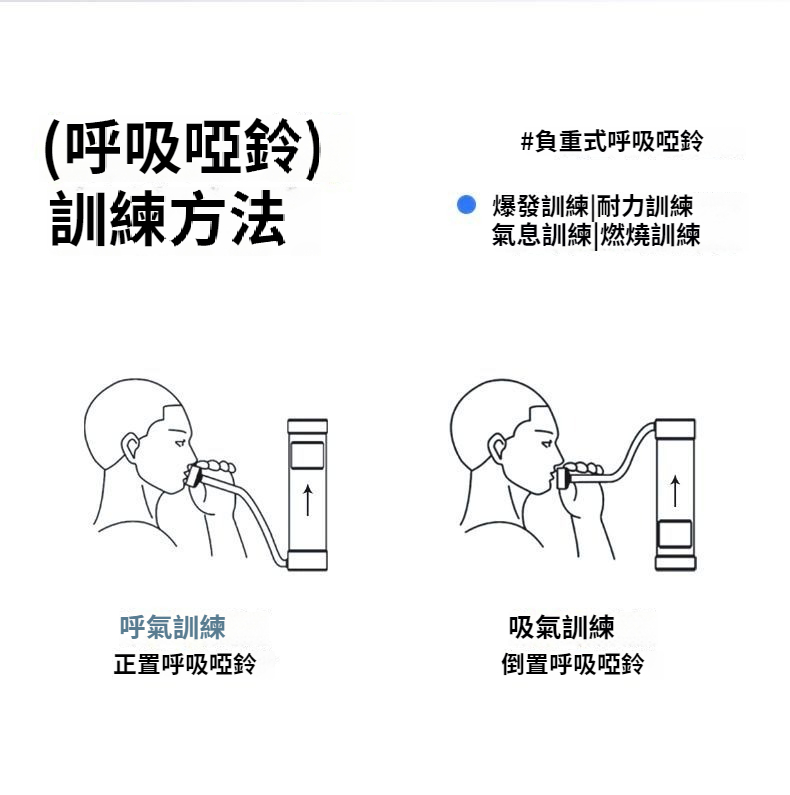 (呼吸啞鈴)
訓練方法

#負重式呼吸啞鈴

爆發訓練|耐力訓練
氣息訓練|燃燒訓練

呼氣訓練
正置呼吸啞鈴

吸氣訓練
倒置呼吸啞鈴