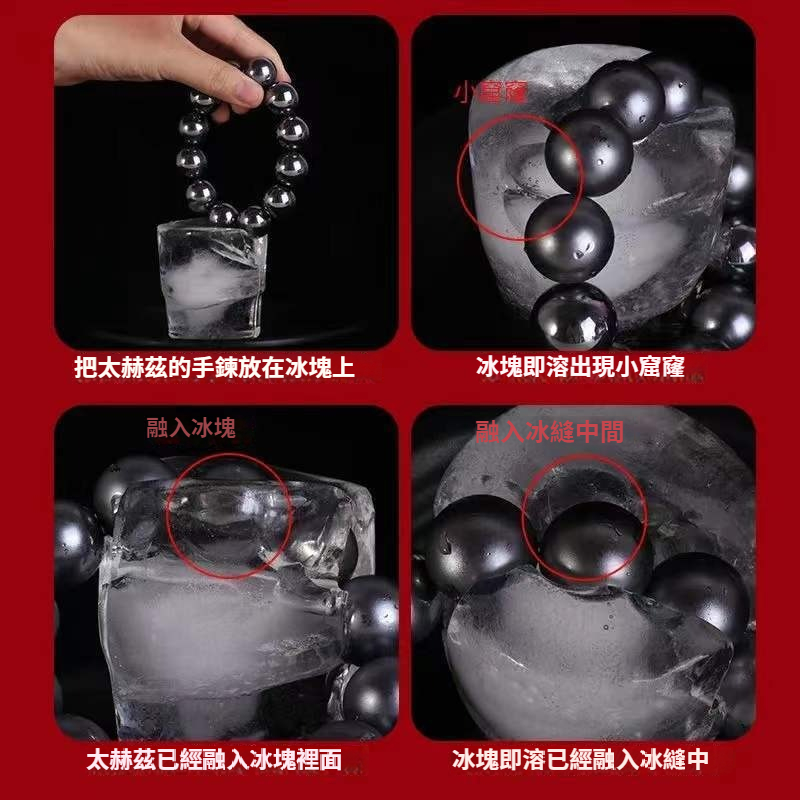 把太赫茲的手鍊放在冰塊上

小窟窿

冰塊即溶出現小窟窿

融入冰塊

太赫茲已經融入冰塊裡面

融入冰縫中間

冰塊即溶已經融入冰縫中