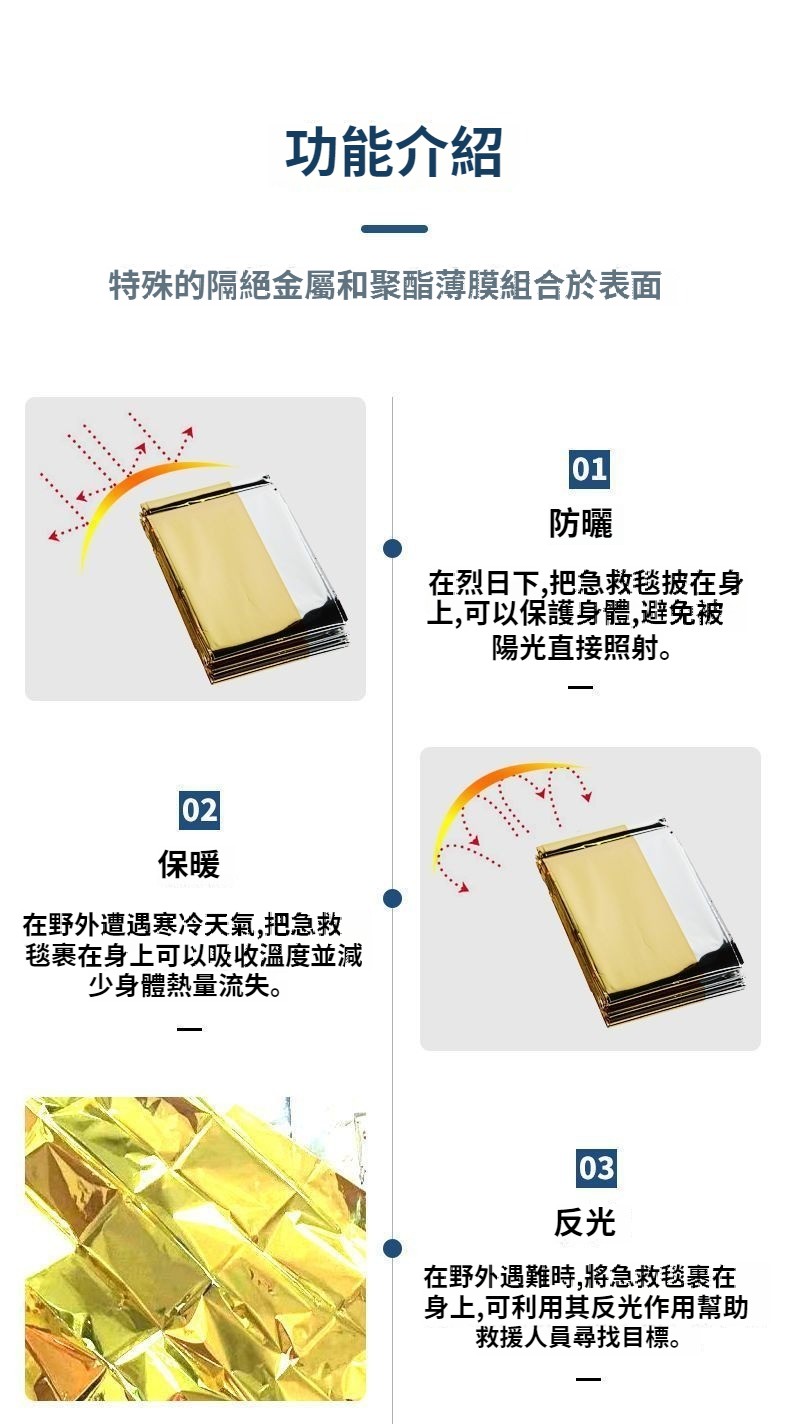 功能介紹

特殊的隔絕金屬和聚酯薄膜組合於表面

01

防曬

在烈日下,把急救毯披在身上,可以保護身體,避免被陽光直接照射。

02

保暖

在野外遭遇寒冷天氣,把急救毯裹在身上可以吸收溫度並減少身體熱量流失。

03

反光

在野外遇難時,將急救毯裹在身上,可利用其反光作用幫助救援人員尋找目標。