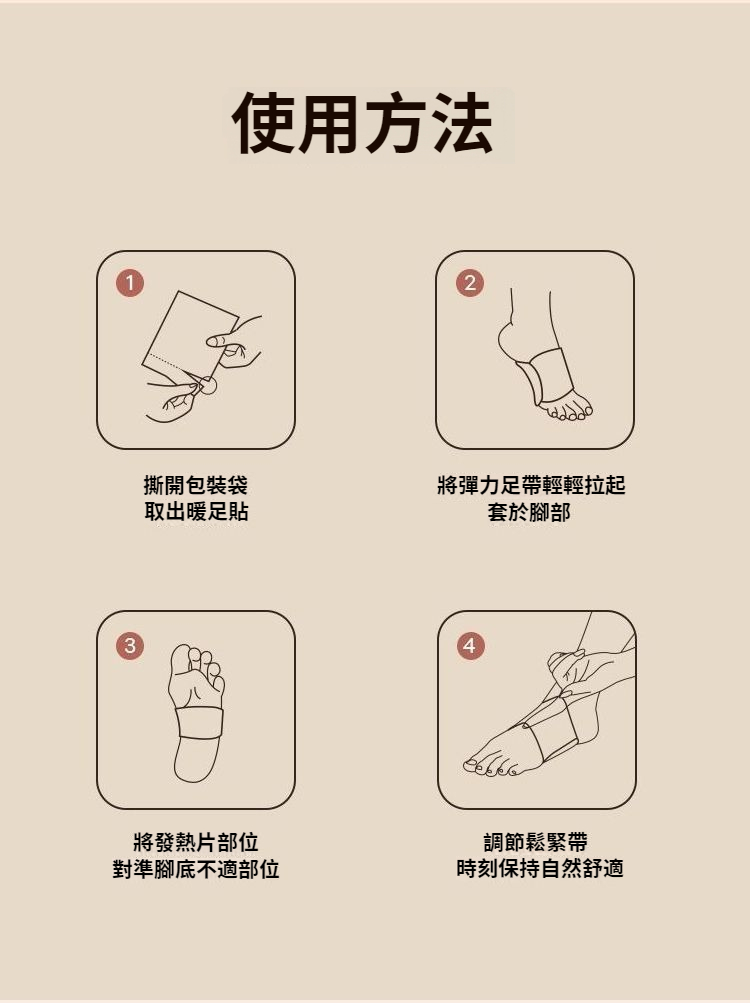 使用方法

1

撕開包裝袋
取出暖足貼

2

將彈力足帶輕輕拉起
套於腳部

3

將發熱片部位
對準腳底不適部位

4

調節鬆緊帶
時刻保持自然舒適