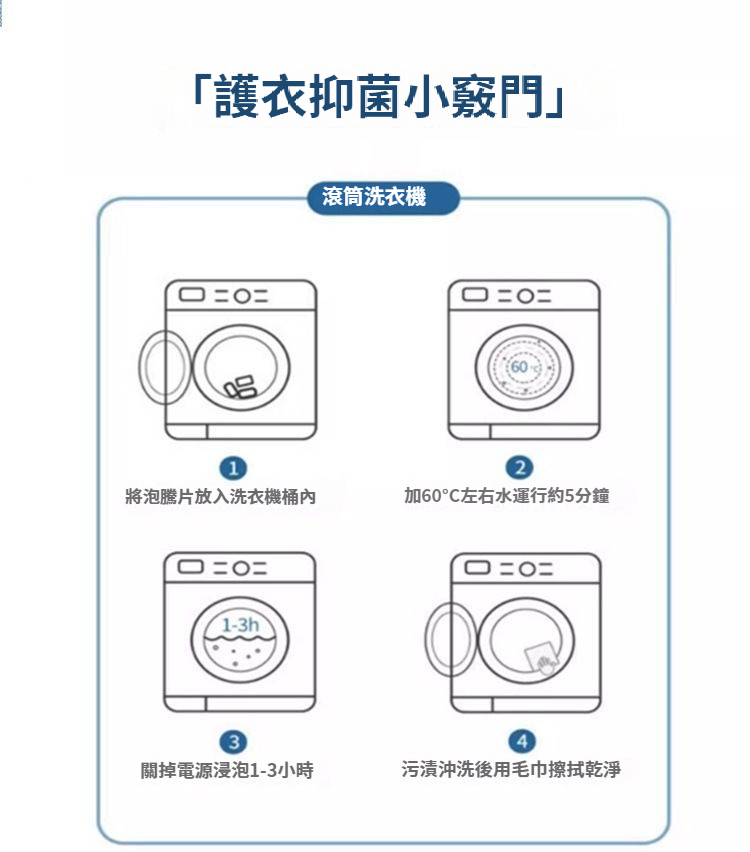 「護衣抑菌小竅門」

滾筒洗衣機

60°C

1

將泡騰片放入洗衣機桶內

2

加60°C左右水運行約5分鐘

1-3h

3

關掉電源浸泡1-3小時

4

污漬沖洗後用毛巾擦拭乾淨