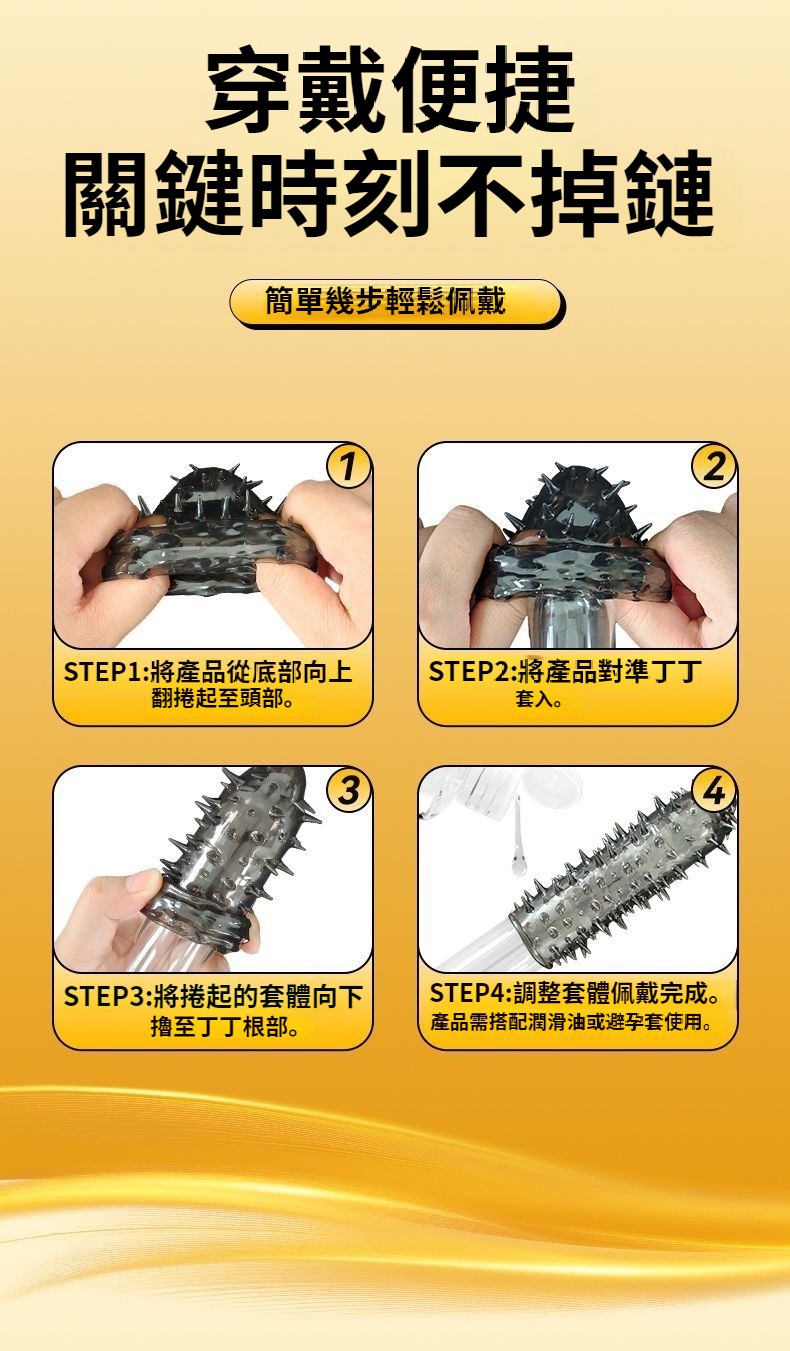 穿戴便捷
關鍵時刻不掉鏈

簡單幾步輕鬆佩戴

1

STEP1:將產品從底部向上翻捲起至頭部。

2

STEP2:將產品對準丁丁套入。

3

STEP3:將捲起的套體向下擼至丁丁根部。

4

STEP4:調整套體佩戴完成。
產品需搭配潤滑油或避孕套使用。