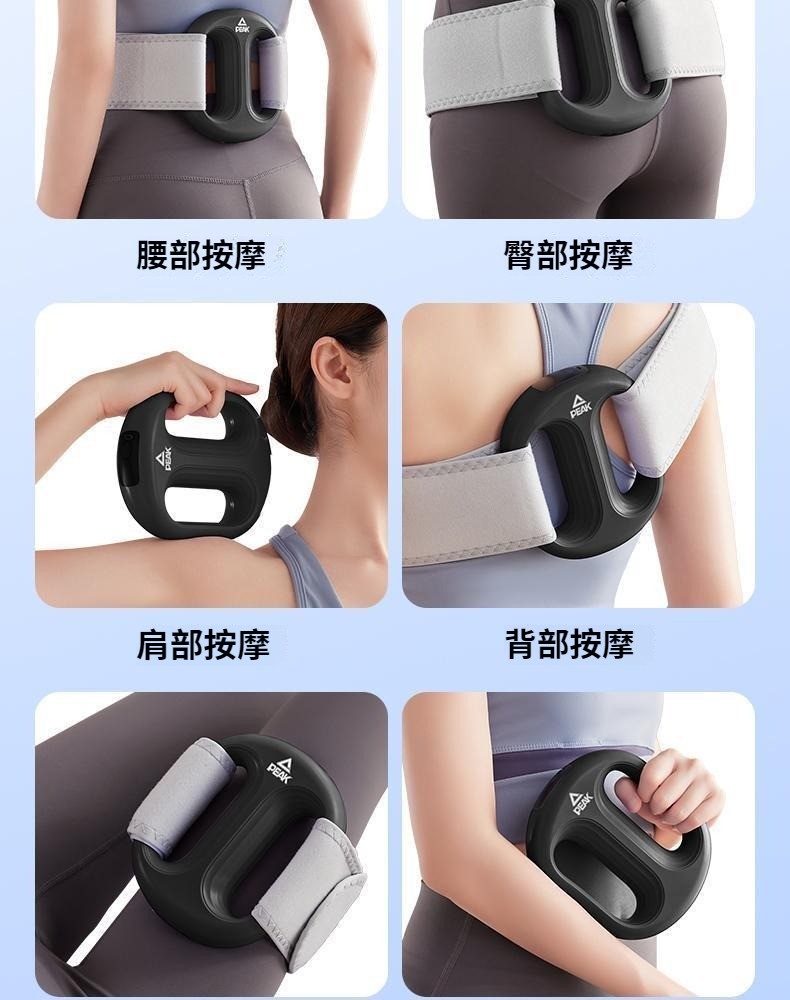 PEAK

腰部按摩

臀部按摩

PEAK

PEAK

肩部按摩

背部按摩

PEAK

PEAK