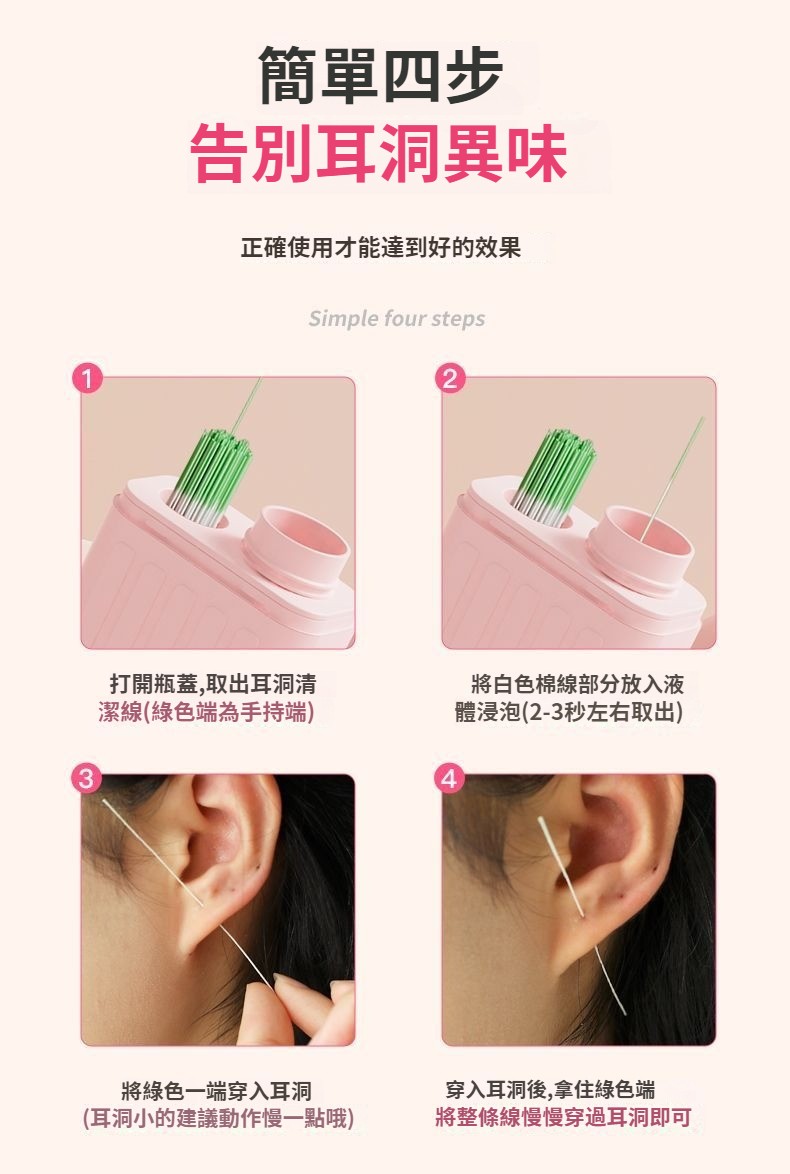 簡單四步
告別耳洞異味

正確使用才能達到好的效果

Simple four steps

1

打開瓶蓋,取出耳洞清潔線(綠色端為手持端)

2

將白色棉線部分放入液體浸泡(2-3秒左右取出)

3

將綠色一端穿入耳洞
(耳洞小的建議動作慢一點哦)

4

穿入耳洞後,拿住綠色端
將整條線慢慢穿過耳洞即可