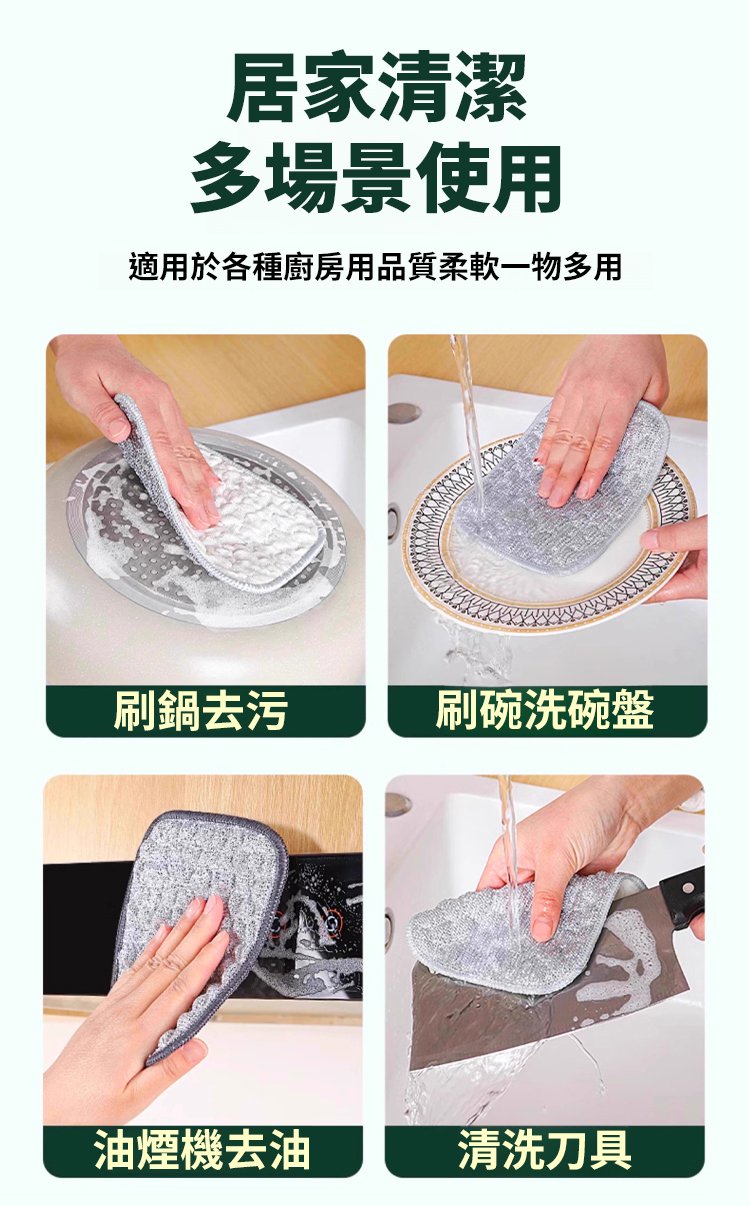 居家清潔
多場景使用

適用於各種廚房用品質柔軟一物多用

刷鍋去污

刷碗洗碗盤

油煙機去油

清洗刀具