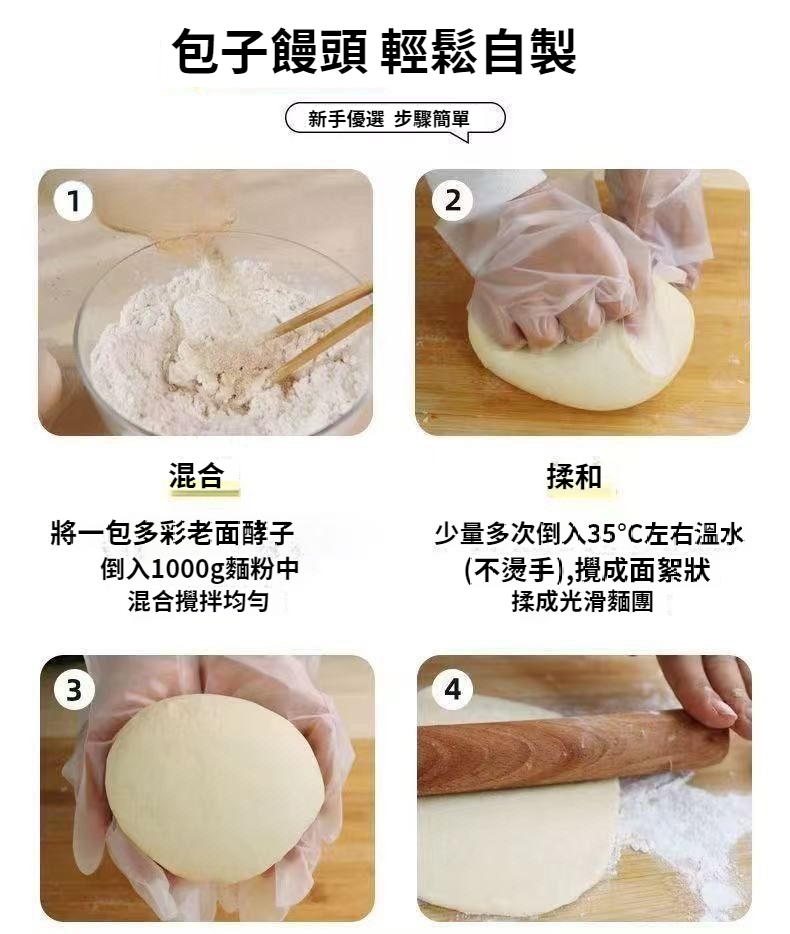 包子饅頭 輕鬆自製

新手優選 步驟簡單

1

2

混合

將一包多彩老面酵子
倒入1000g麵粉中
混合攪拌均勻

揉和

少量多次倒入35°C左右溫水
(不燙手),攪成面絮狀
揉成光滑麵團

3

4