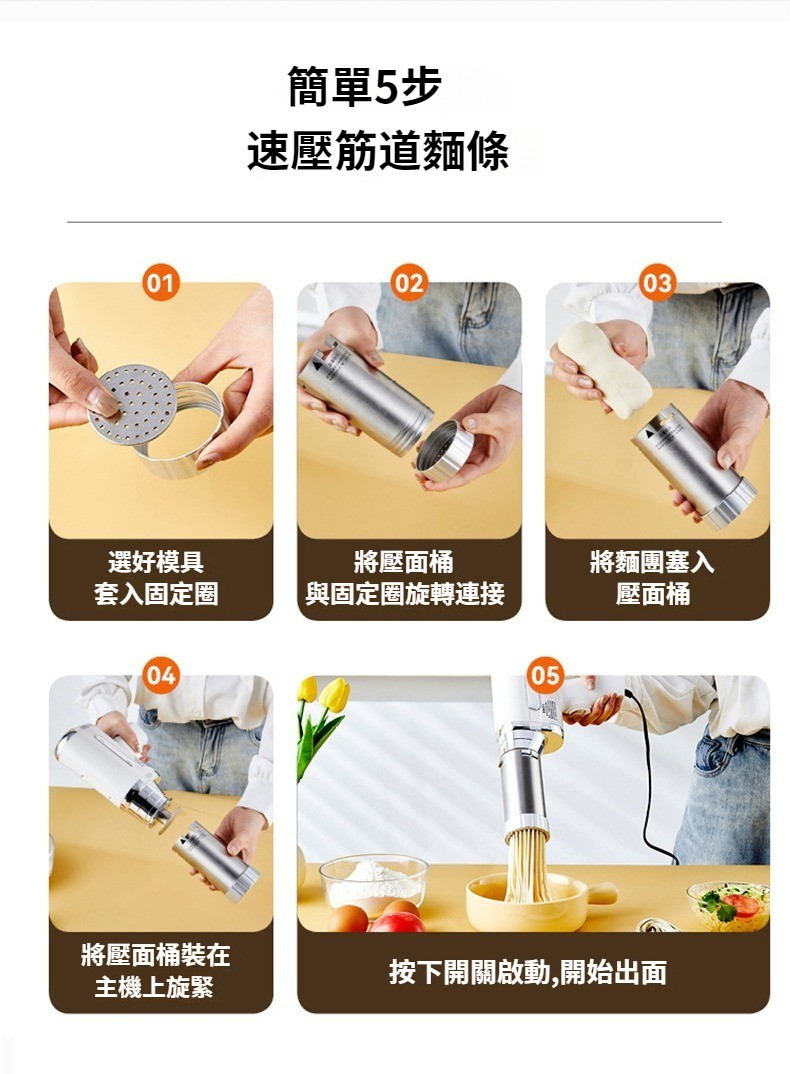 簡單5步
速壓筋道麵條

01
選好模具
套入固定圈

02
將壓面桶
與固定圈旋轉連接

03
將麵團塞入
壓面桶

04
將壓面桶裝在
主機上旋緊

05
按下開關啟動,開始出面