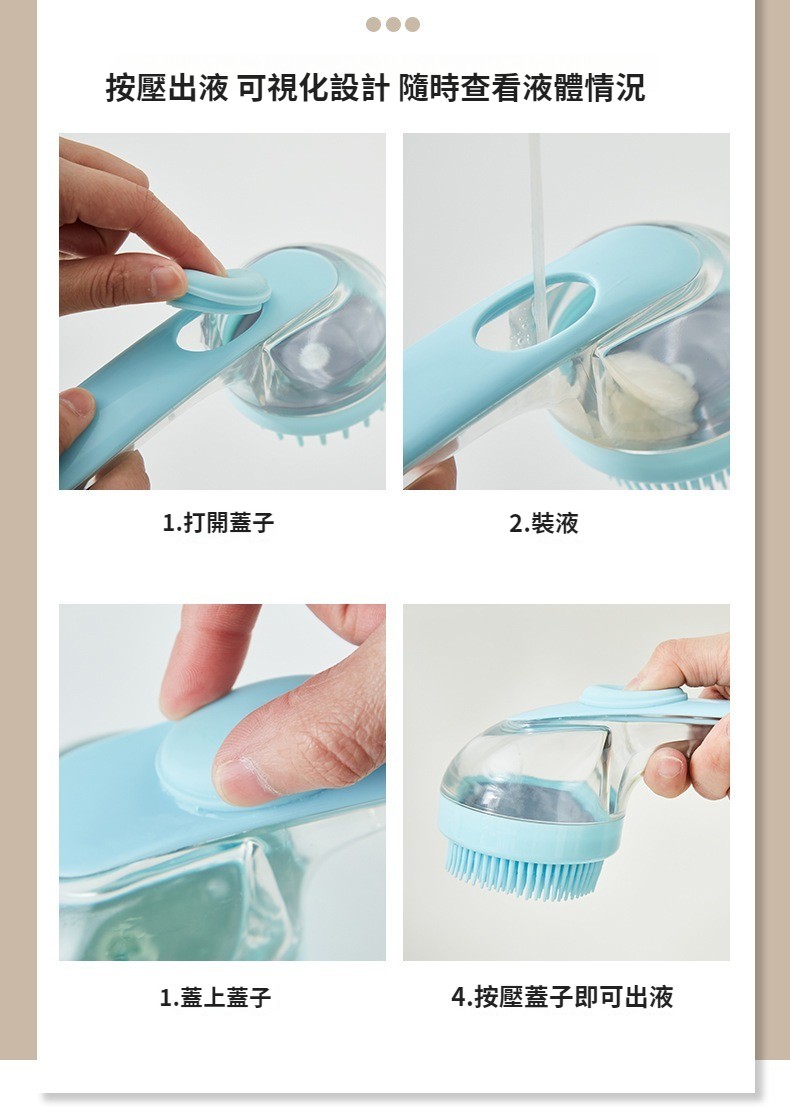 按壓出液 可視化設計 隨時查看液體情況

1.打開蓋子

2.裝液

1.蓋上蓋子

4.按壓蓋子即可出液