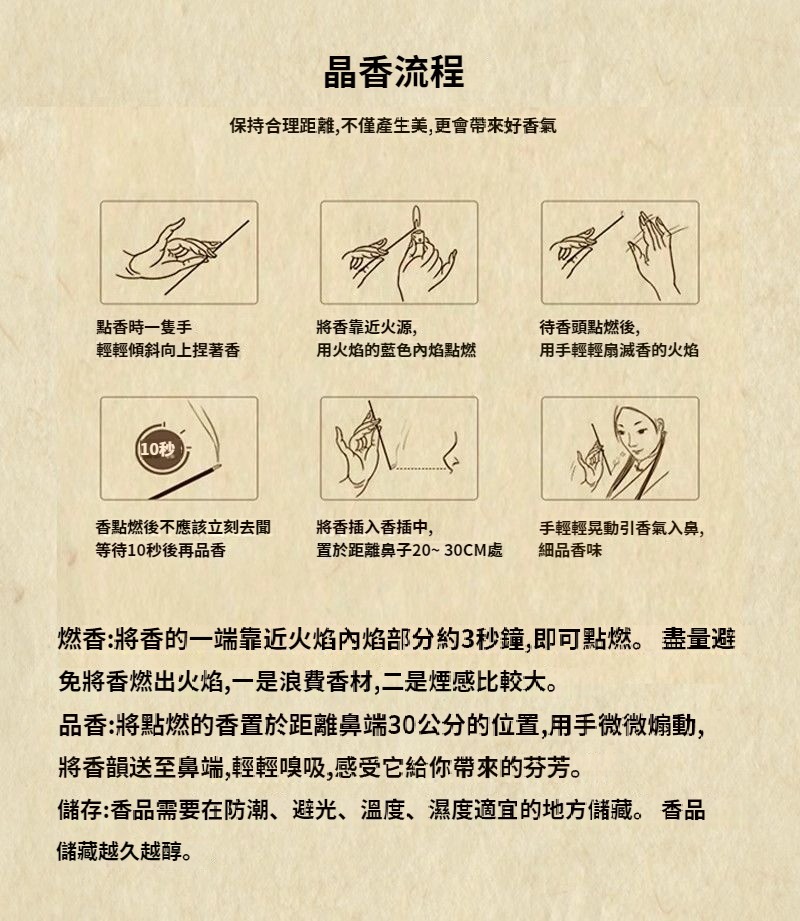 晶香流程

保持合理距離,不僅產生美,更會帶來好香氣

點香時一隻手
輕輕傾斜向上捏著香

將香靠近火源,
用火焰的藍色內焰點燃

待香頭點燃後,
用手輕輕扇滅香的火焰

10秒

香點燃後不應該立刻去聞
等待10秒後再品香

將香插入香插中,
置於距離鼻子20~ 30CM處

手輕輕晃動引香氣入鼻,
細品香味

燃香:將香的一端靠近火焰內焰部分約3秒鐘,即可點燃。 盡量避免將香燃出火焰,一是浪費香材,二是煙感比較大。

品香:將點燃的香置於距離鼻端30公分的位置,用手微微煽動,將香韻送至鼻端,輕輕嗅吸,感受它給你帶來的芬芳。

儲存:香品需要在防潮、避光、溫度、濕度適宜的地方儲藏。 香品儲藏越久越醇。