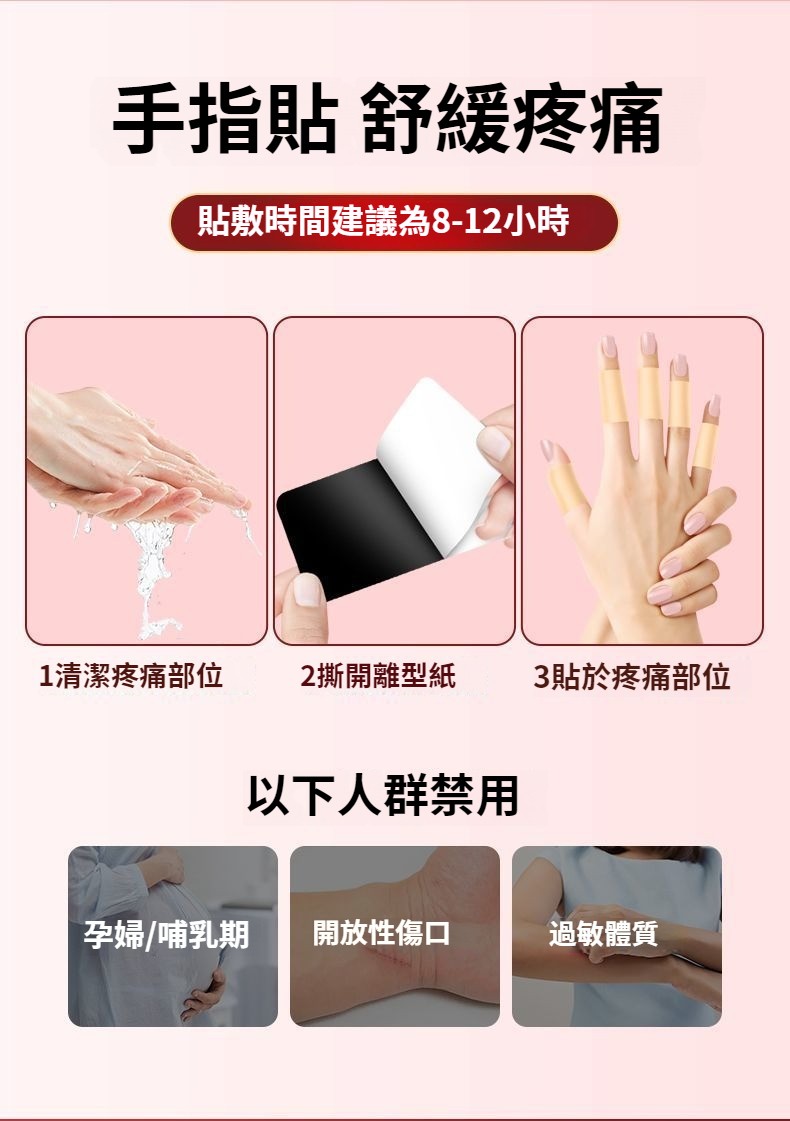 手指貼 舒緩疼痛

貼敷時間建議為8-12小時

1清潔疼痛部位

2撕開離型紙

3貼於疼痛部位

以下人群禁用

孕婦/哺乳期

開放性傷口

過敏體質