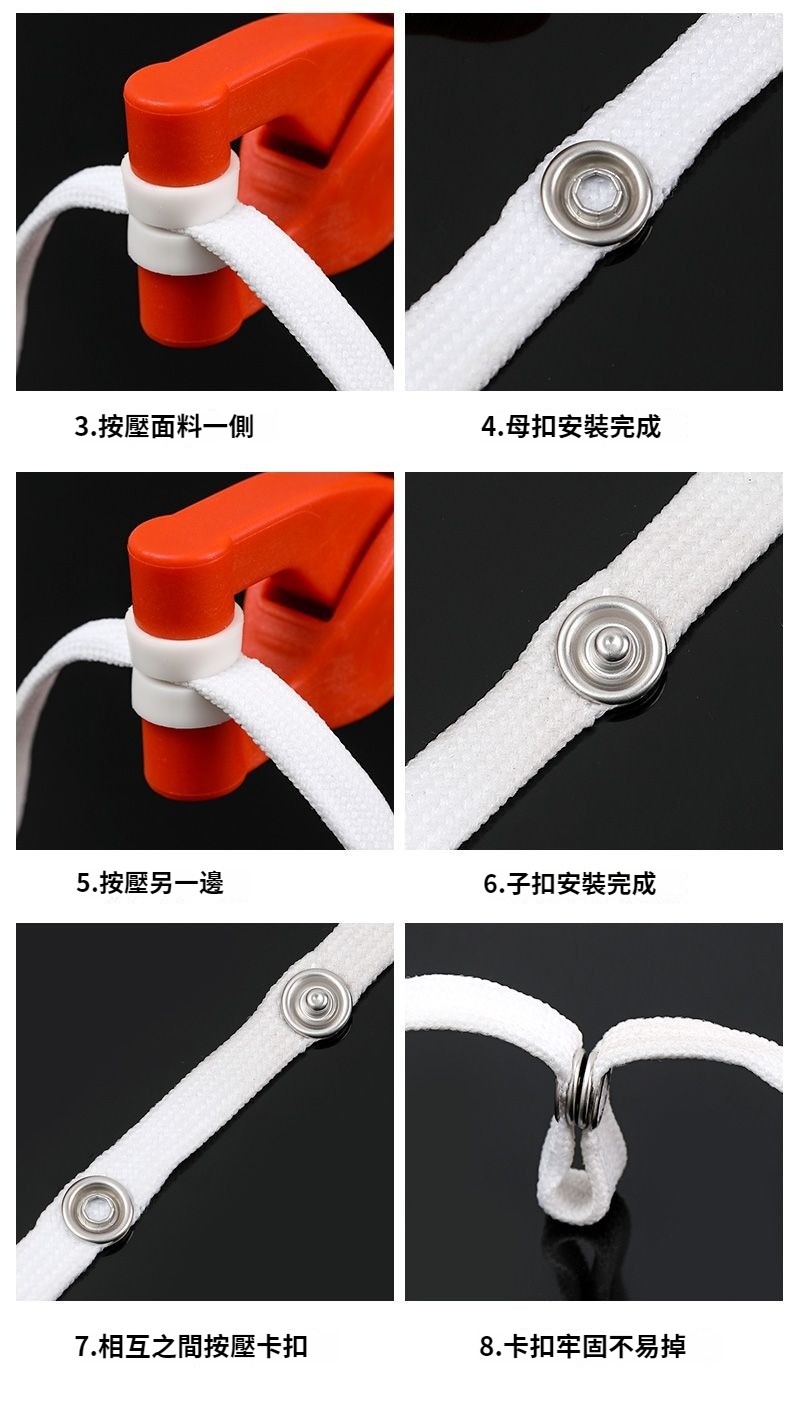 3.按壓面料一側

4.母扣安裝完成

5.按壓另一邊

6.子扣安裝完成

7.相互之間按壓卡扣

8.卡扣牢固不易掉