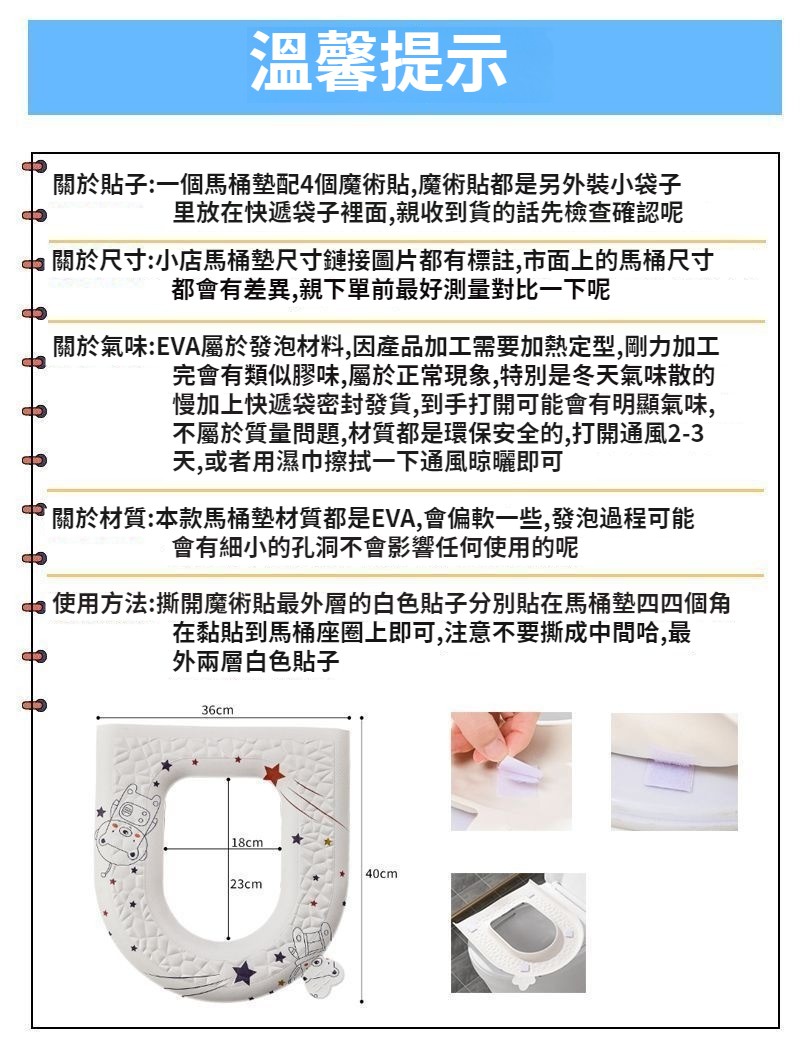 溫馨提示

關於貼子:一個馬桶墊配4個魔術貼,魔術貼都是另外裝小袋子里放在快遞袋子裡面,親收到貨的話先檢查確認呢

關於尺寸:小店馬桶墊尺寸鏈接圖片都有標註,市面上的馬桶尺寸都會有差異,親下單前最好測量對比一下呢

關於氣味:EVA屬於發泡材料,因產品加工需要加熱定型,剛力加工完會有類似膠味,屬於正常現象,特別是冬天氣味散的慢加上快遞袋密封發貨,到手打開可能會有明顯氣味,不屬於質量問題,材質都是環保安全的,打開通風2-3天,或者用濕巾擦拭一下通風晾曬即可

關於材質:本款馬桶墊材質都是EVA,會偏軟一些,發泡過程可能會有細小的孔洞不會影響任何使用的呢

使用方法:撕開魔術貼最外層的白色貼子分別貼在馬桶墊四四個角在黏貼到馬桶座圈上即可,注意不要撕成中間哈,最外兩層白色貼子

36cm
18cm
23cm
40cm