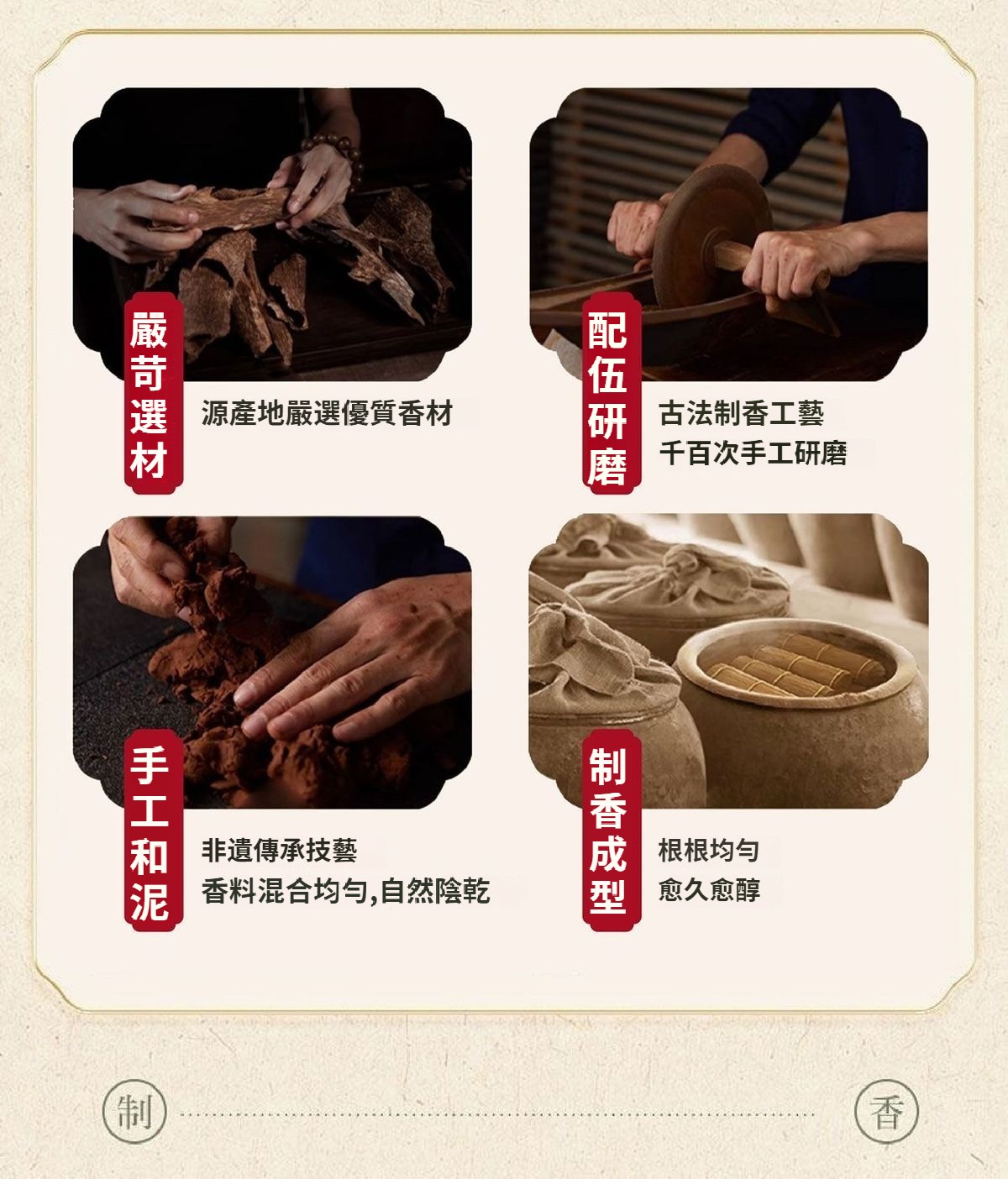 嚴苛選材

源產地嚴選優質香材

配伍研磨

古法制香工藝
千百次手工研磨

手工和泥

非遺傳承技藝
香料混合均勻,自然陰乾

制香成型

根根均勻
愈久愈醇

制

香