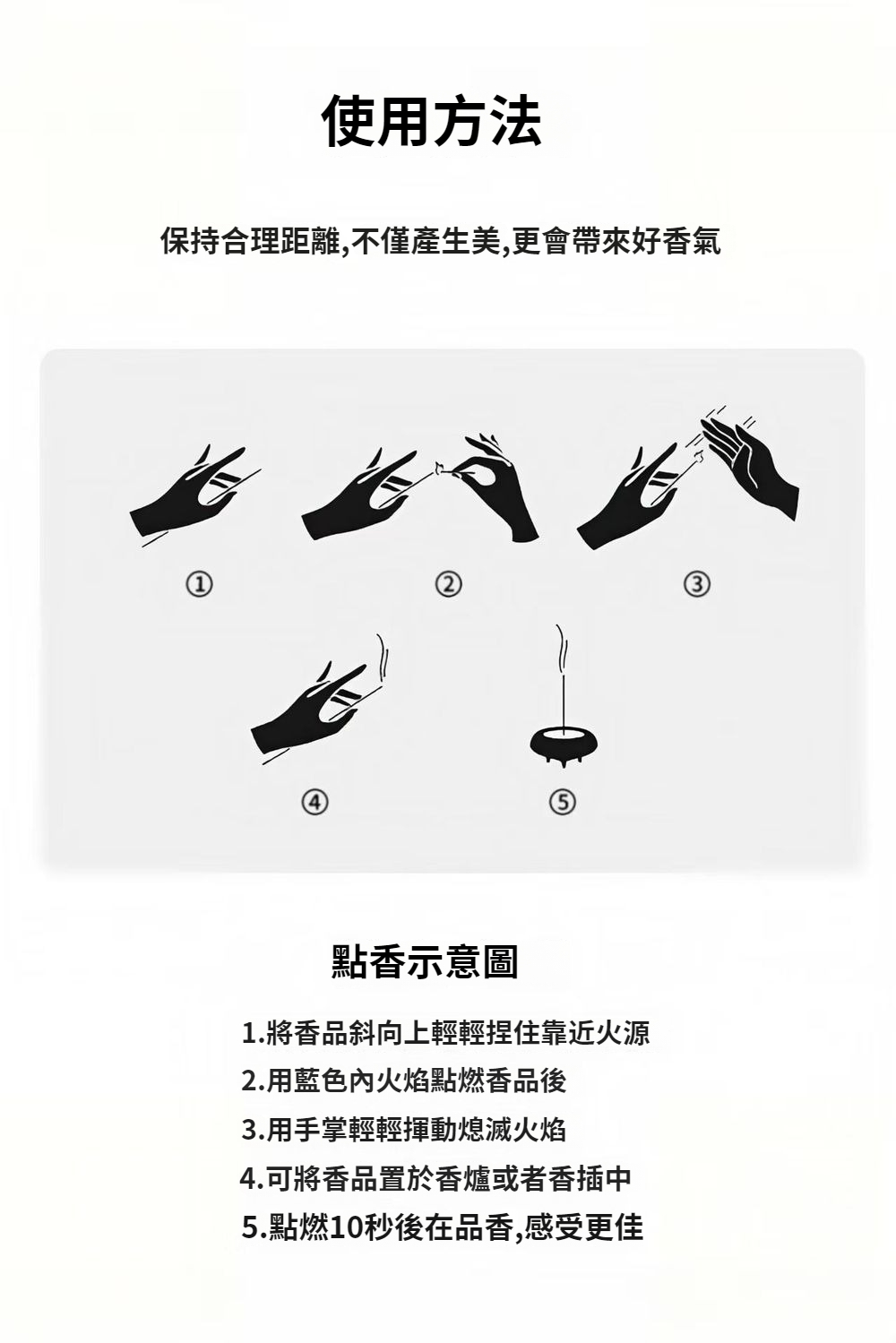 使用方法

保持合理距離,不僅產生美,更會帶來好香氣

①

②

③

④

⑤

點香示意圖

1.將香品斜向上輕輕捏住靠近火源
2.用藍色內火焰點燃香品後
3.用手掌輕輕揮動熄滅火焰
4.可將香品置於香爐或者香插中
5.點燃10秒後在品香,感受更佳