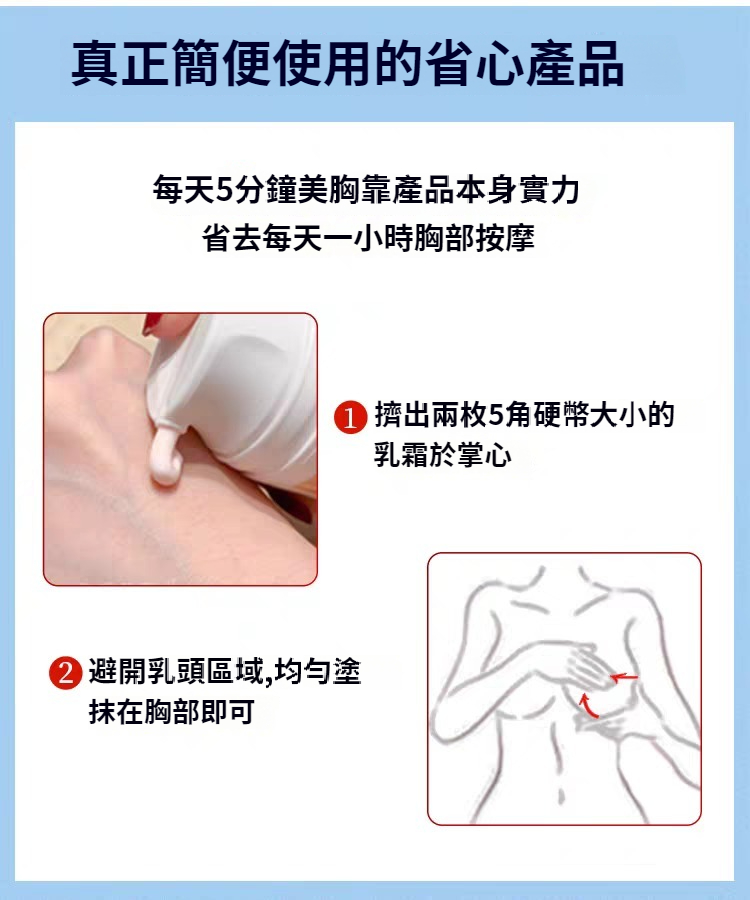 真正簡便使用的省心產品

每天5分鐘美胸靠產品本身實力
省去每天一小時胸部按摩

1 擠出兩枚5角硬幣大小的乳霜於掌心

2 避開乳頭區域,均勻塗抹在胸部即可