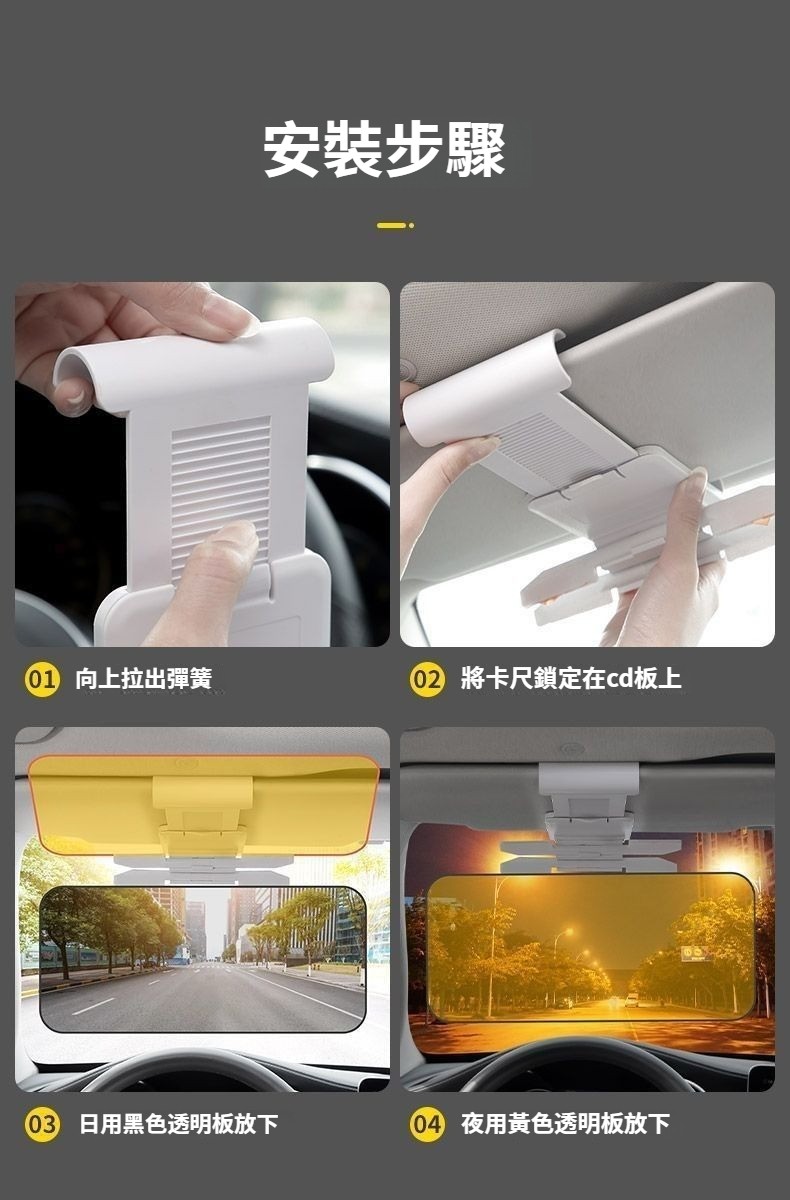 安裝步驟

01 向上拉出彈簧

02 將卡尺鎖定在cd板上

03 日用黑色透明板放下

04 夜用黃色透明板放下