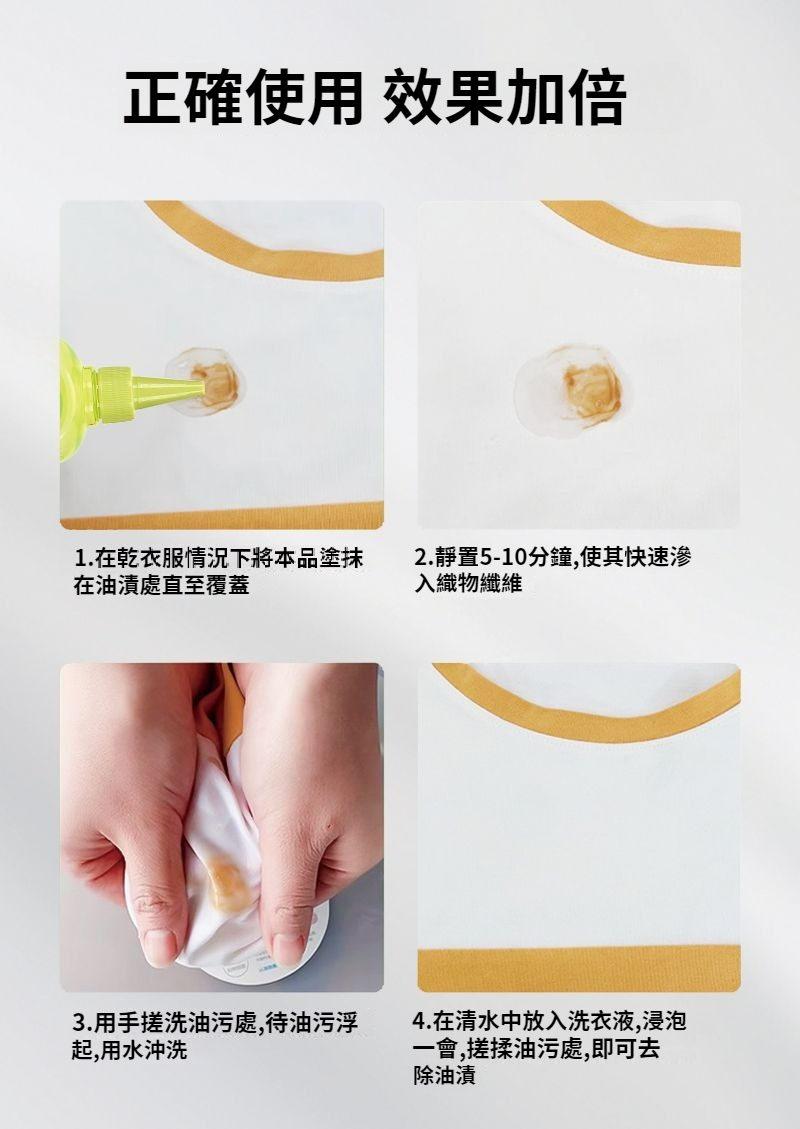 正確使用 效果加倍

1.在乾衣服情況下將本品塗抹在油漬處直至覆蓋

2.靜置5-10分鐘,使其快速滲入織物纖維

3.用手搓洗油污處,待油污浮起,用水沖洗

4.在清水中放入洗衣液,浸泡一會,搓揉油污處,即可去除油漬