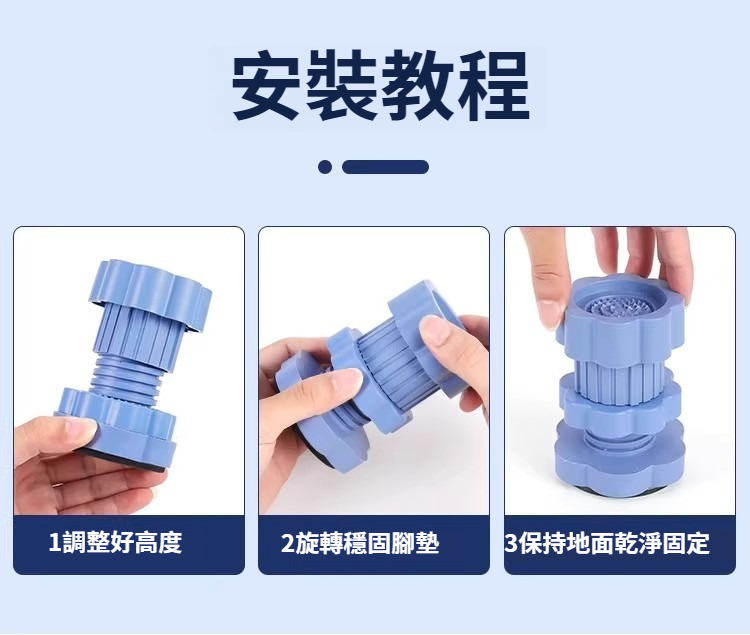 安裝教程

1調整好高度

2旋轉穩固腳墊

3保持地面乾淨固定