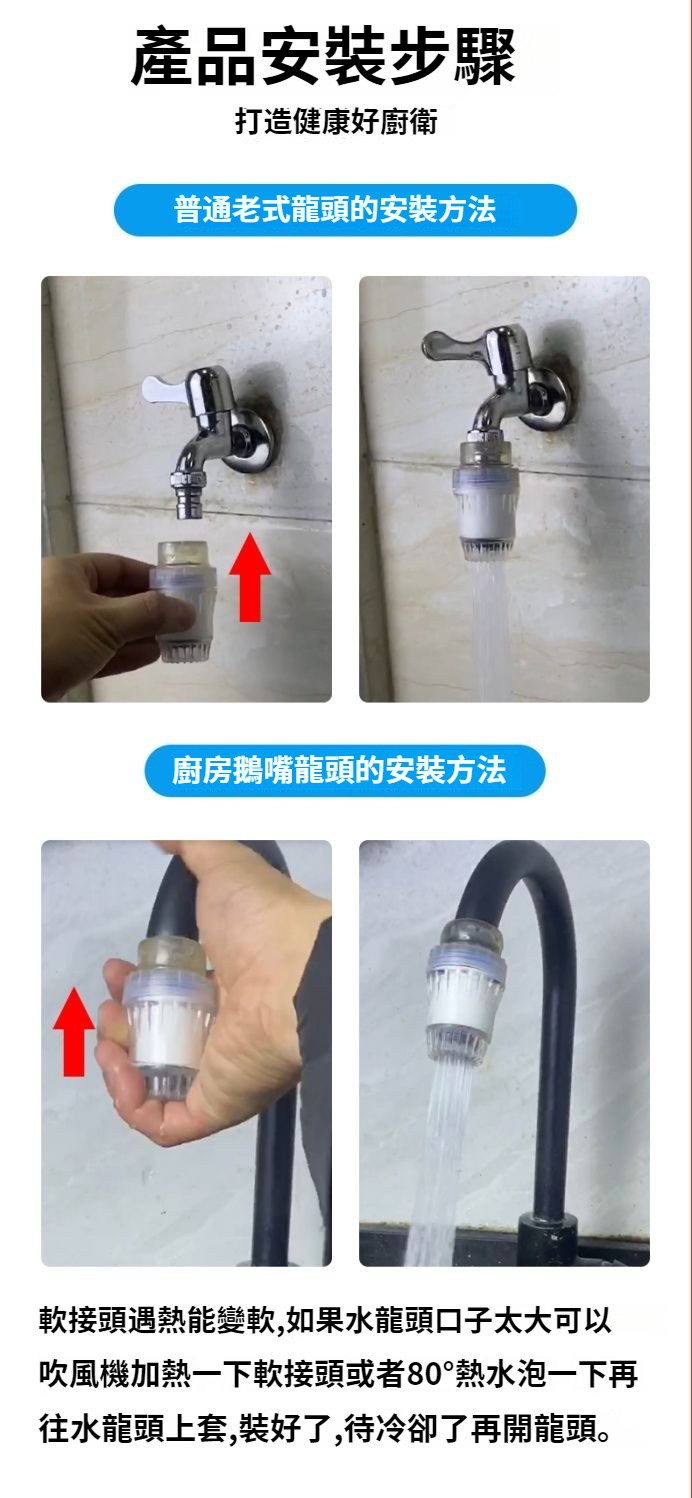 產品安裝步驟

打造健康好廚衛

普通老式龍頭的安裝方法

廚房鵝嘴龍頭的安裝方法

軟接頭遇熱能變軟,如果水龍頭口子太大可以吹風機加熱一下軟接頭或者80°熱水泡一下再往水龍頭上套,裝好了,待冷卻了再開龍頭。